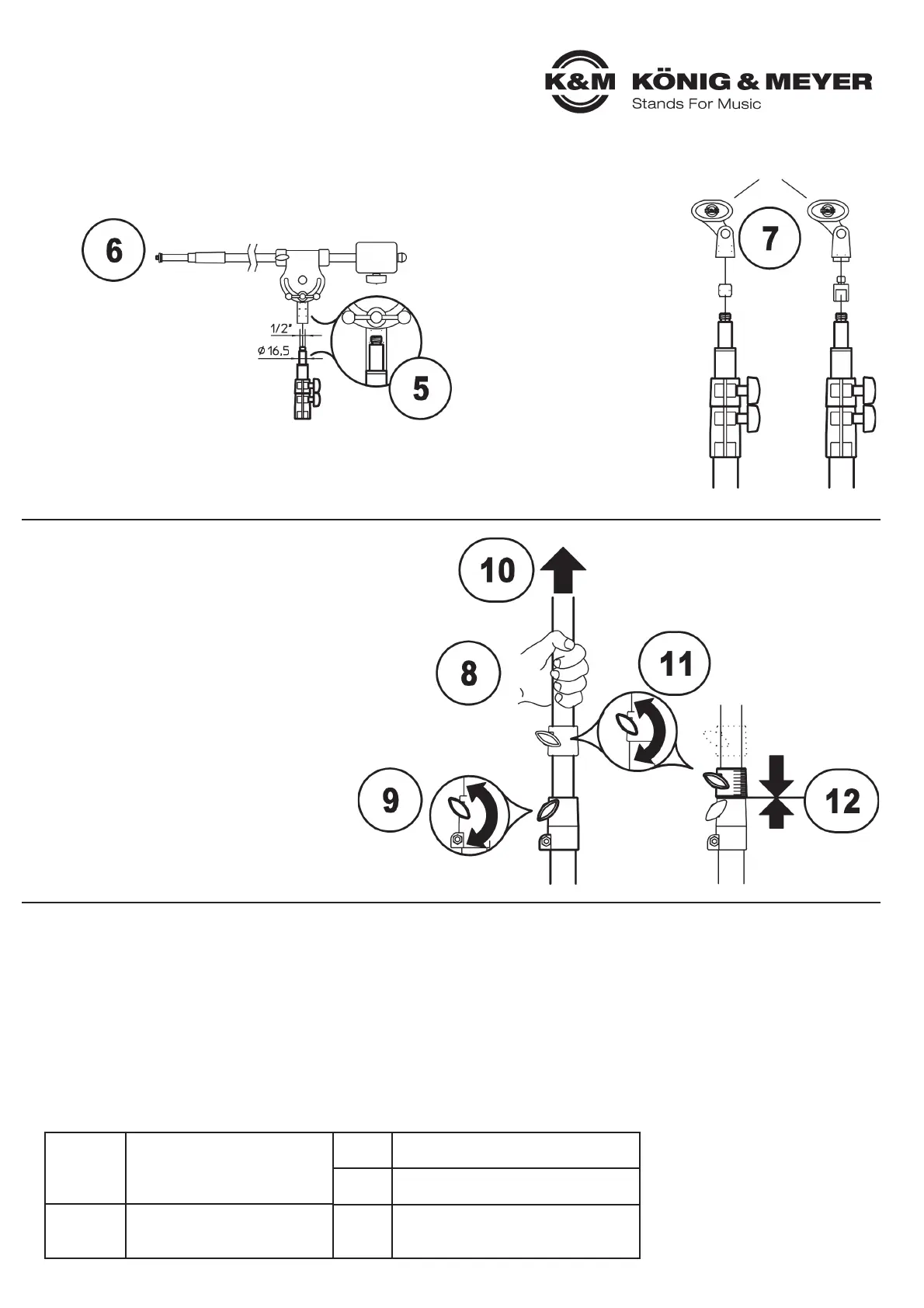 K&M KÖNIG & MEYER
Stands For Music

6

1/2"

ø 16,5

5

7

10

8

11

9

12