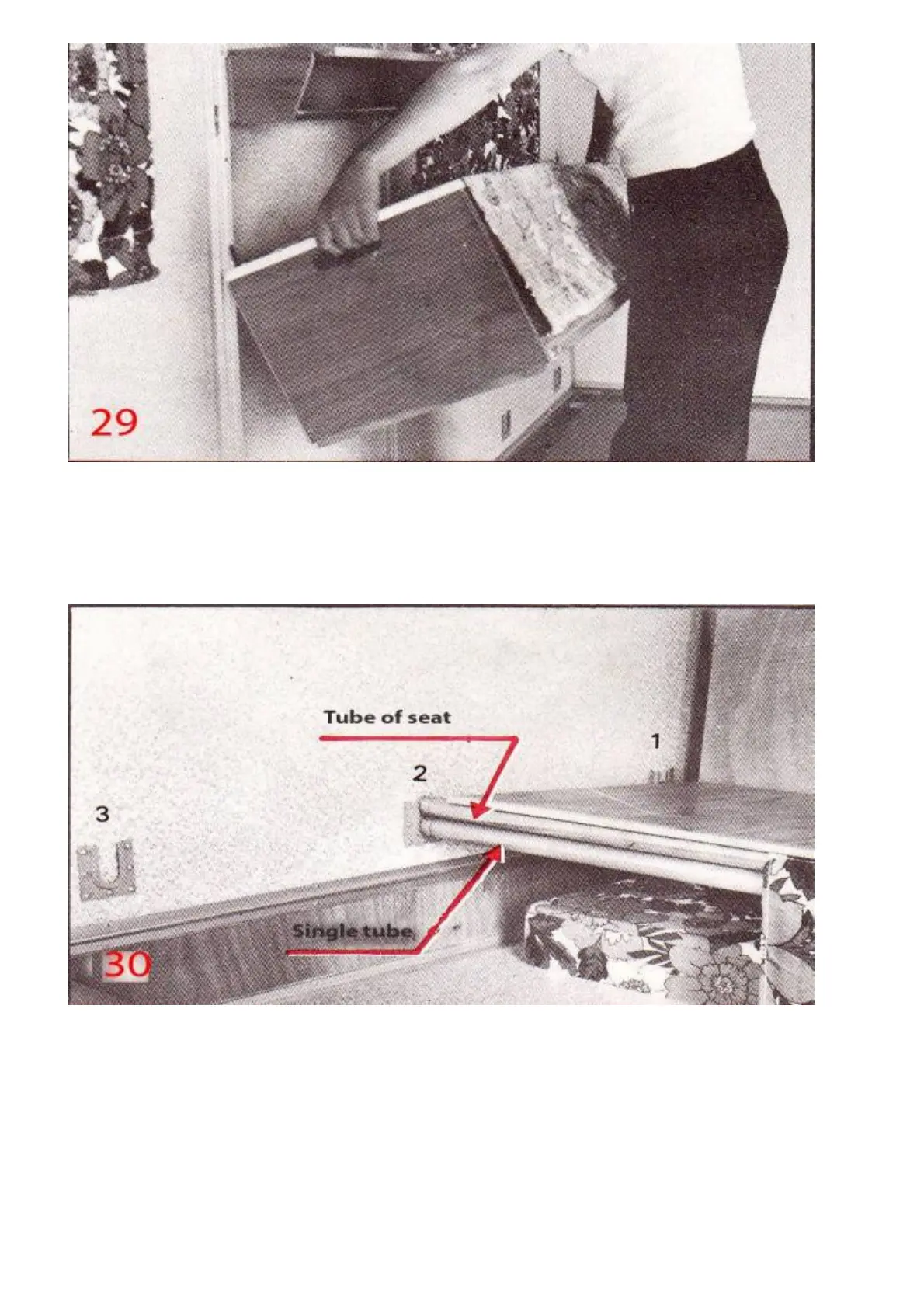 29

Tube of seat

1

2

3

Single tube

30