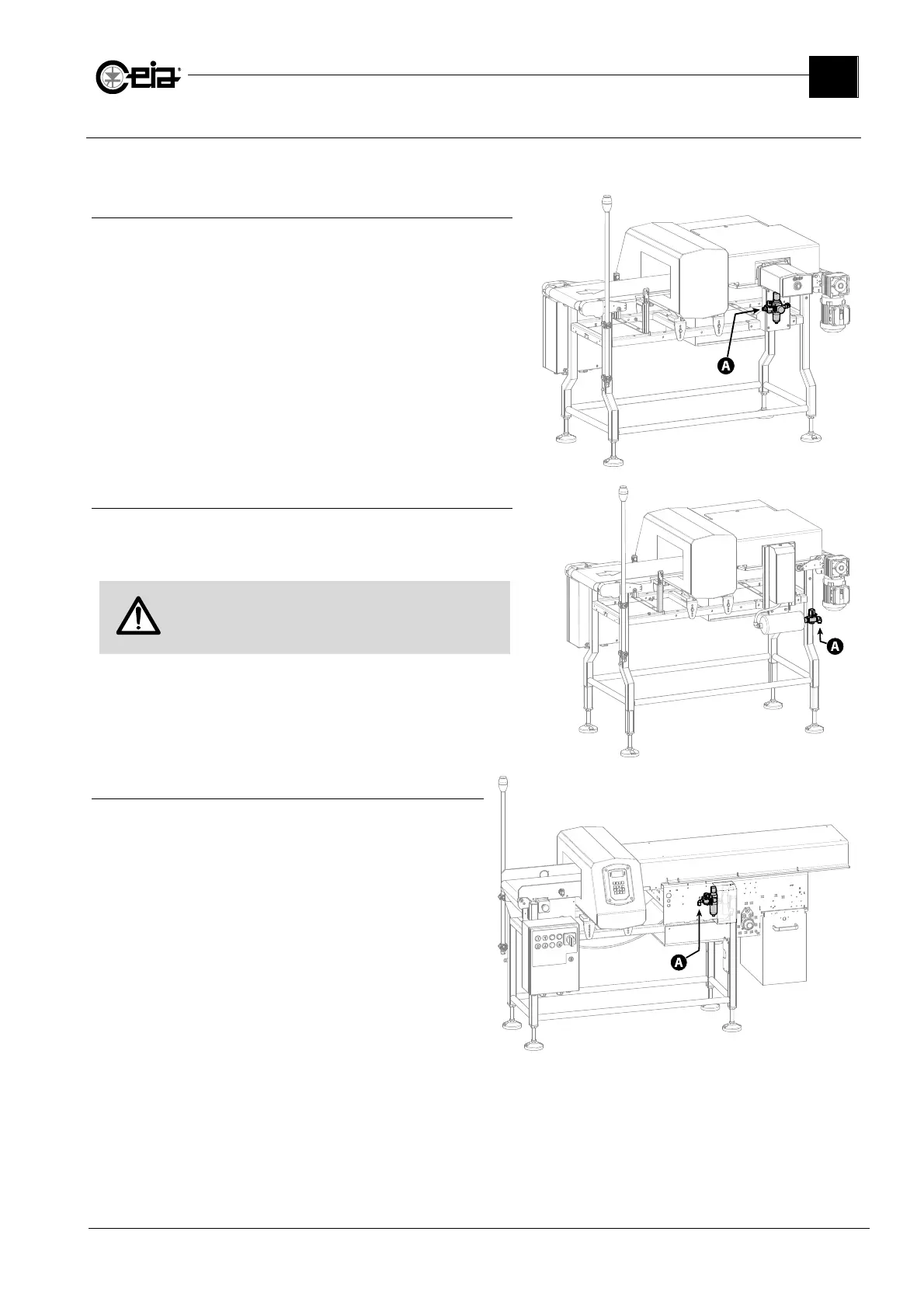 ceia®

A

A

A