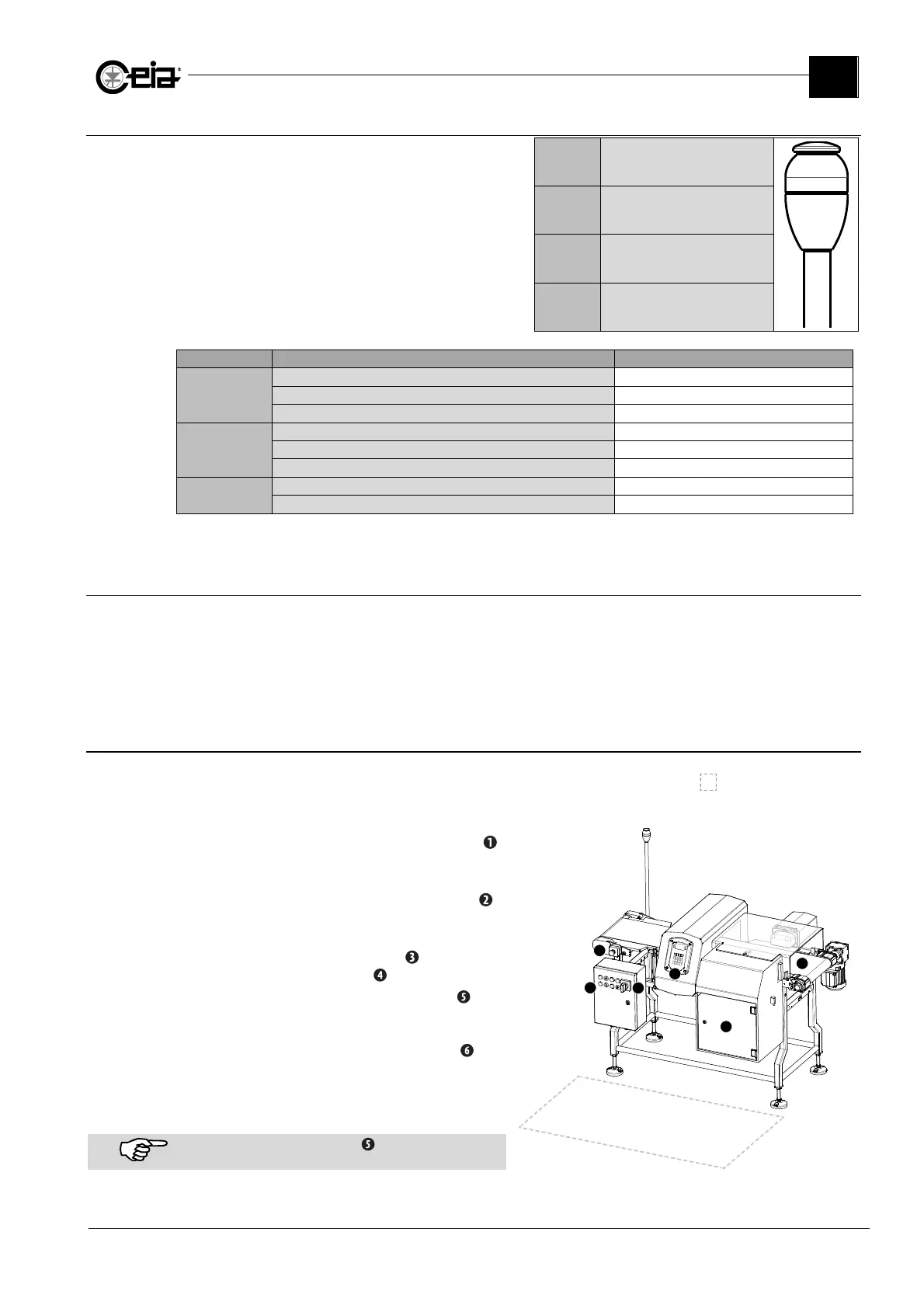 ceia®

❶

❷

❸

❹

❺

❻

❺