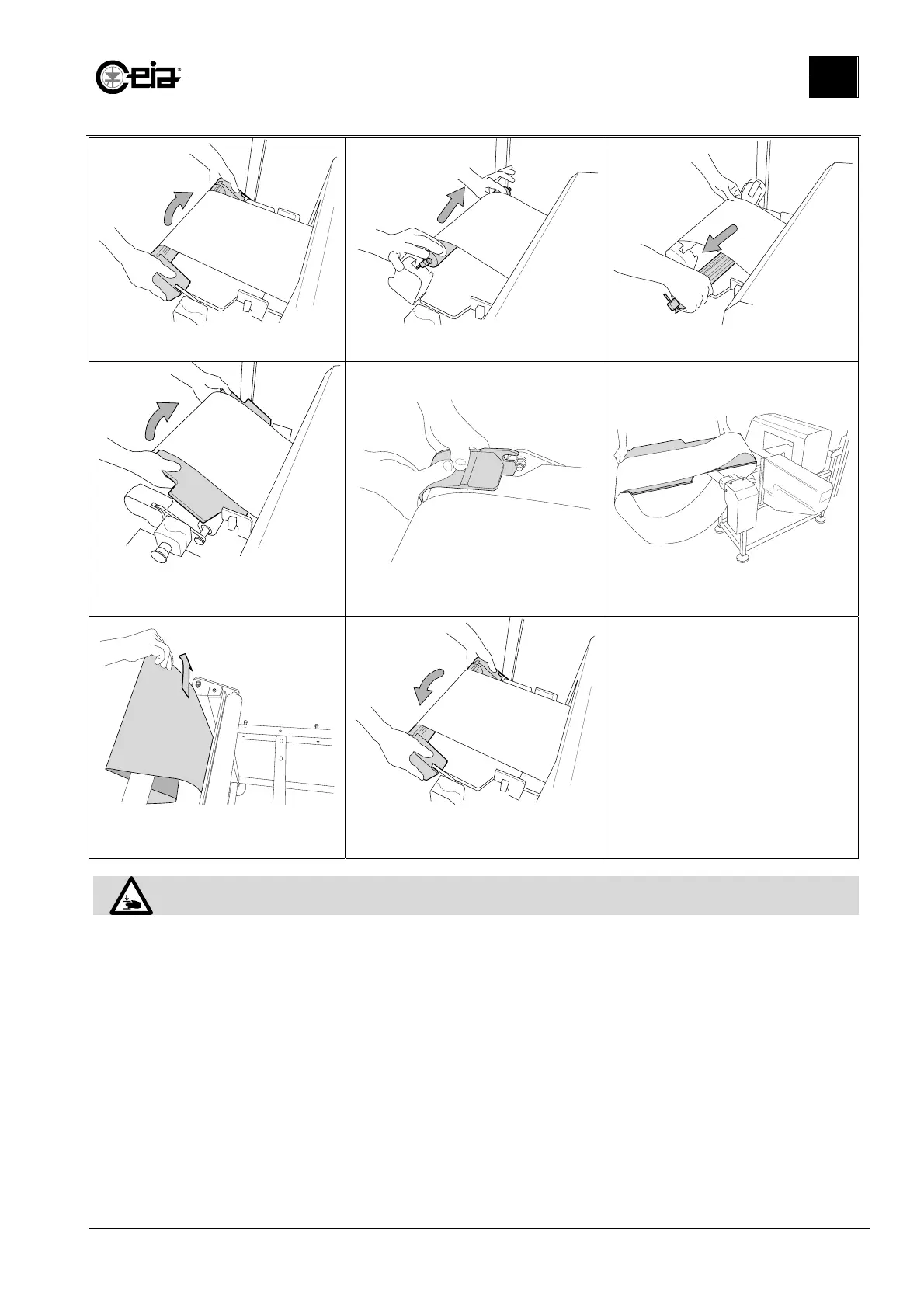 ceia®