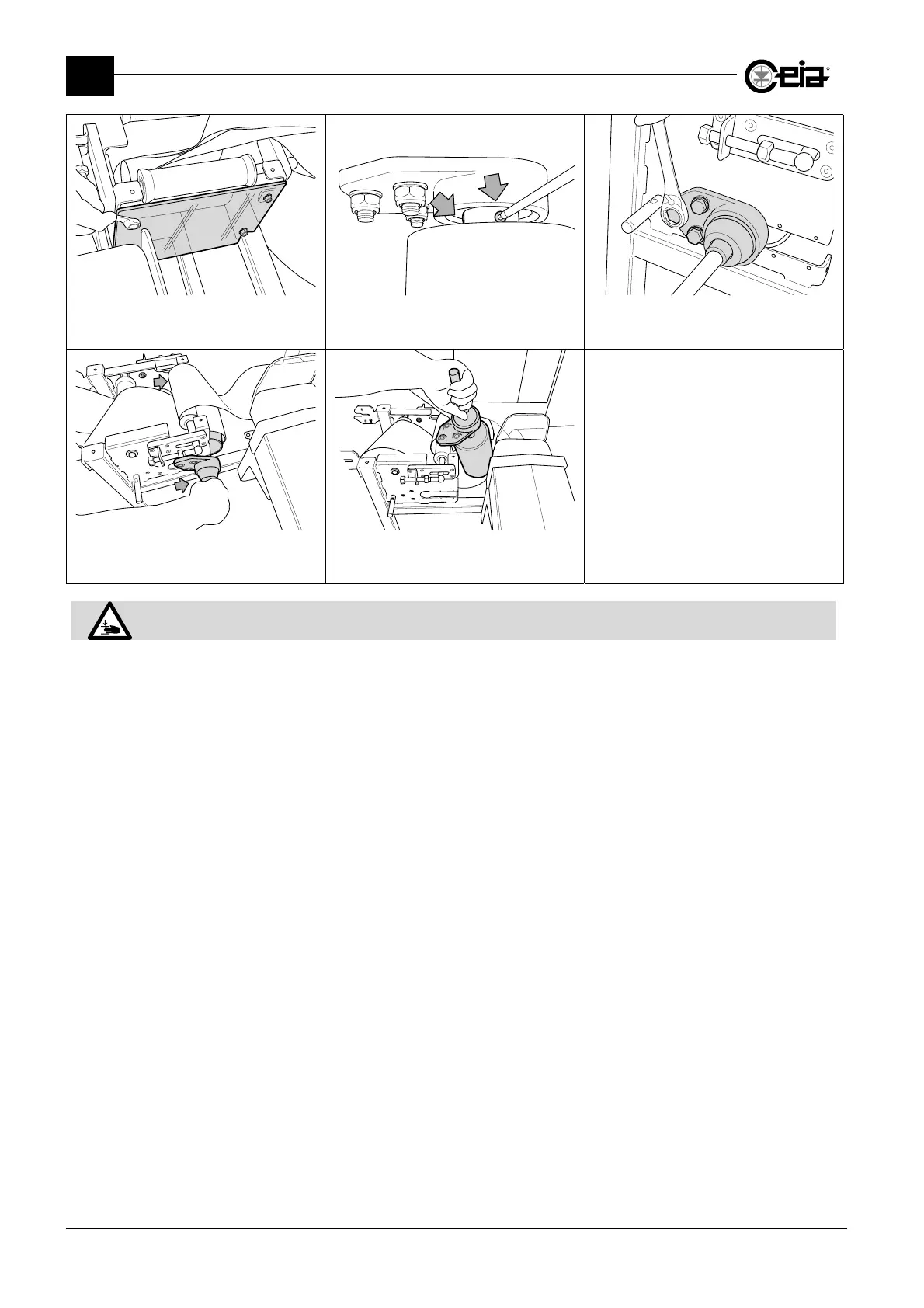 ceia®