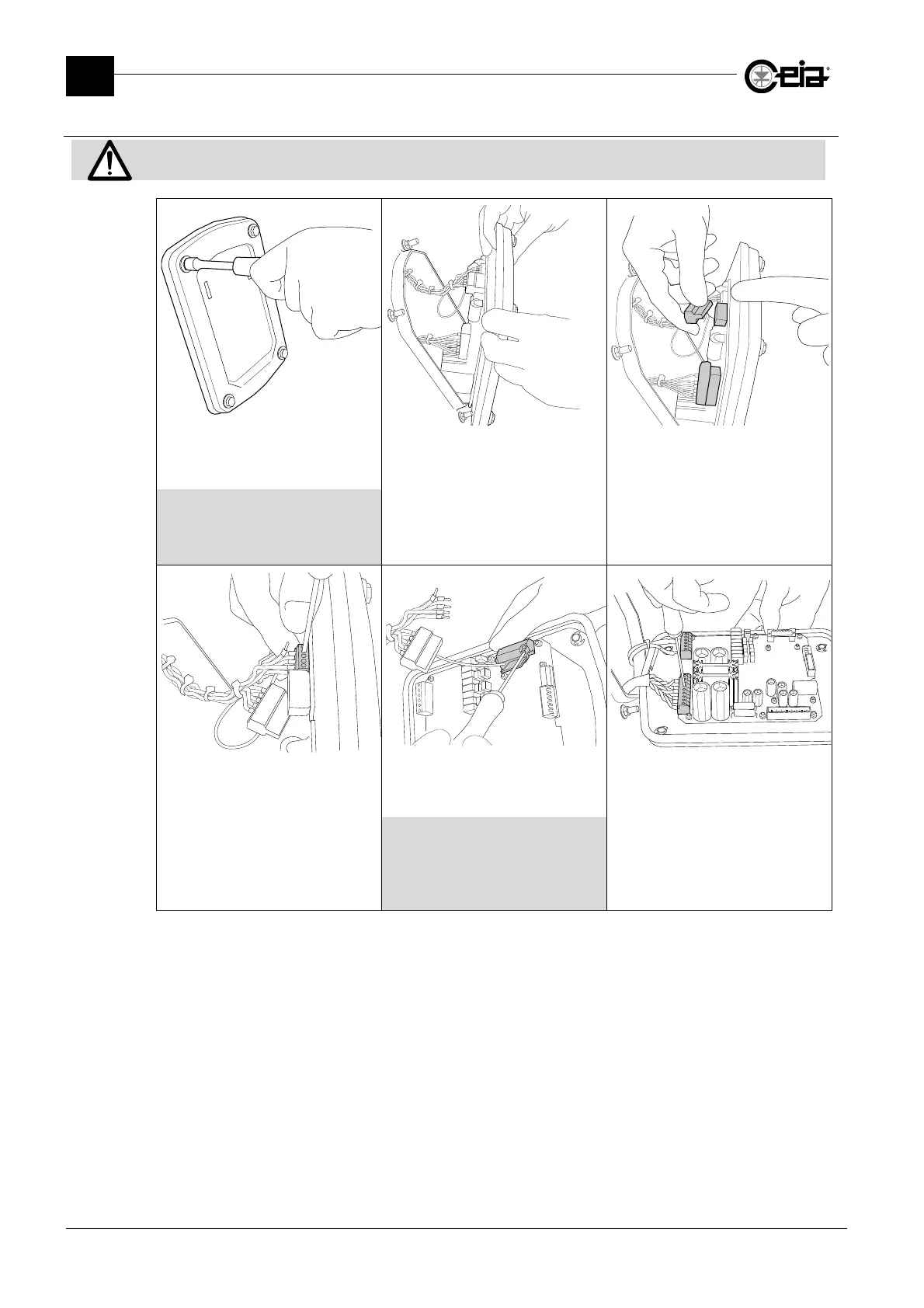 ceia®