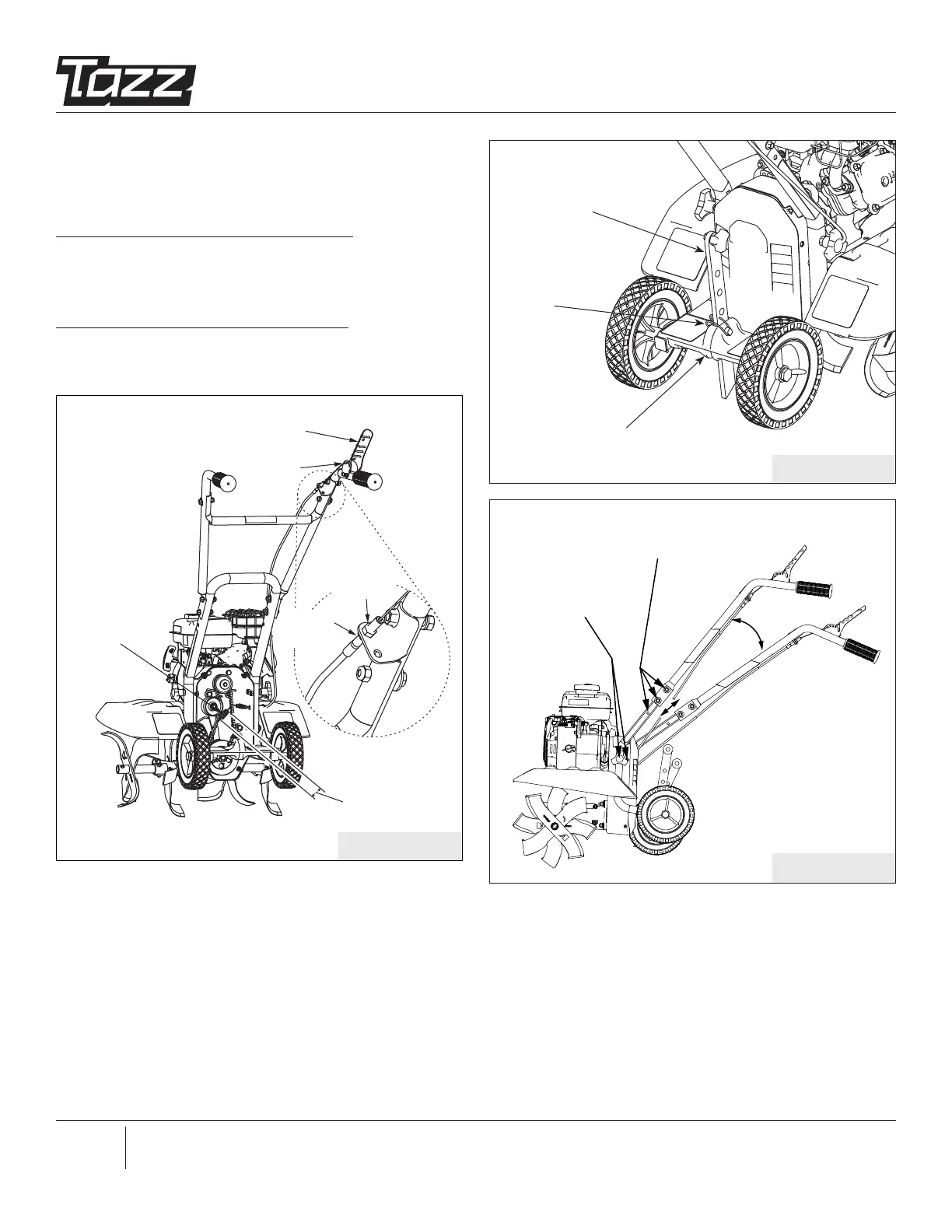 Tazz