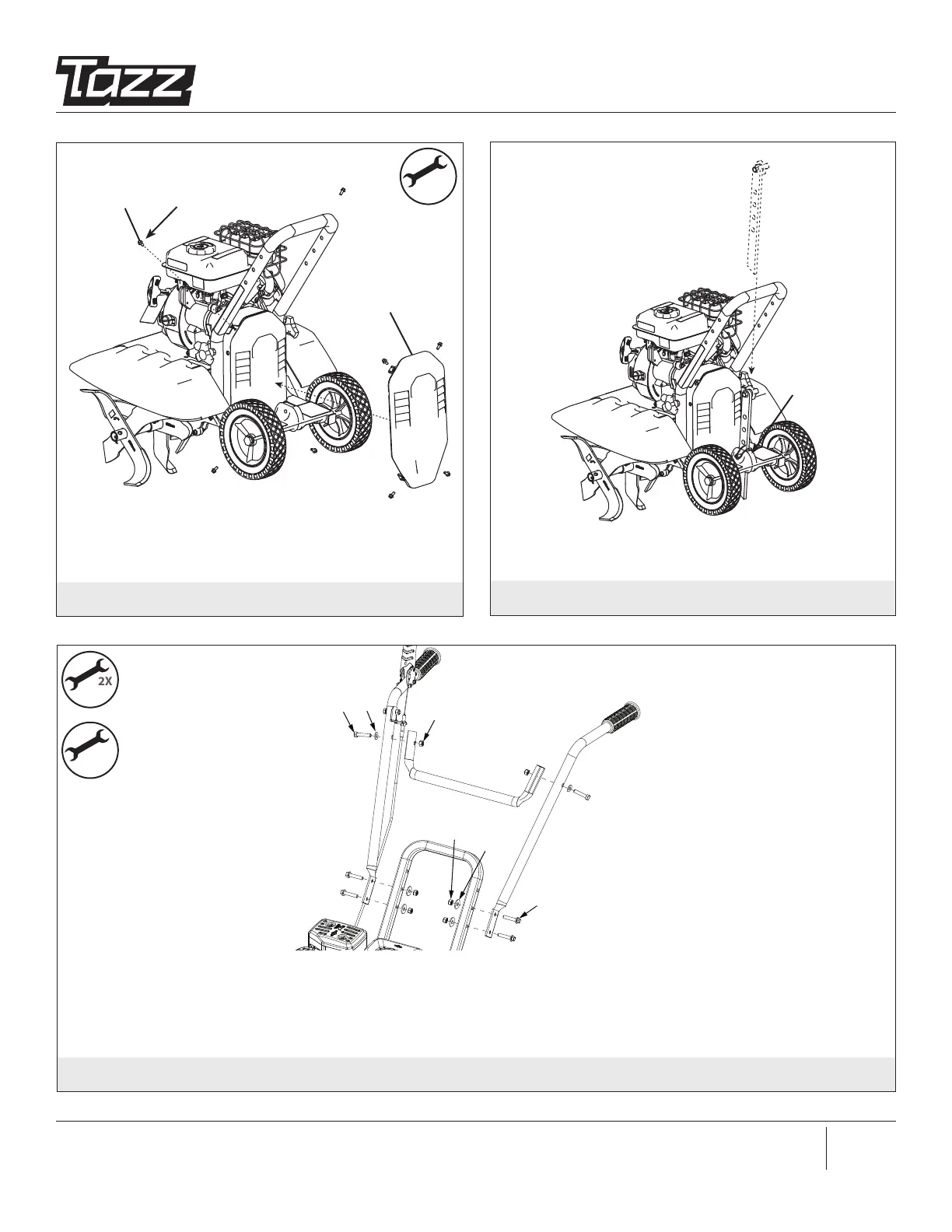 Tazz

2X