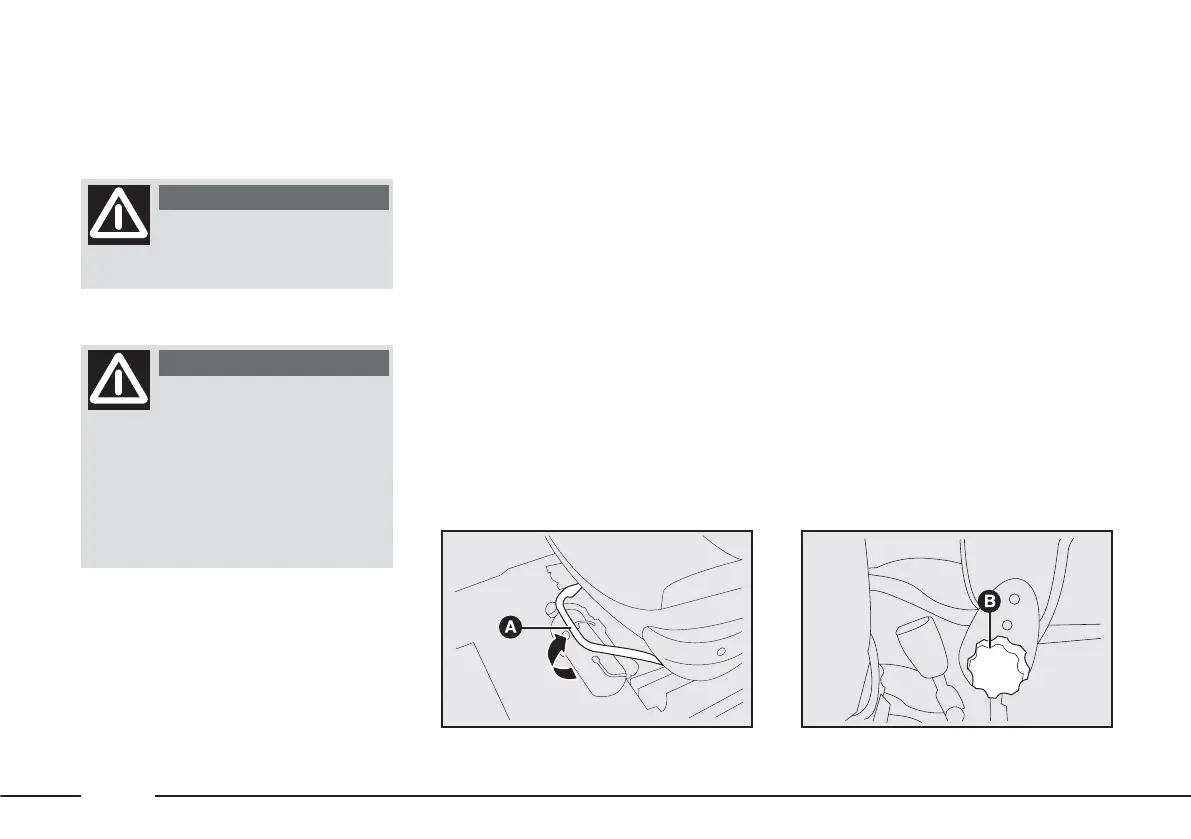 A

B