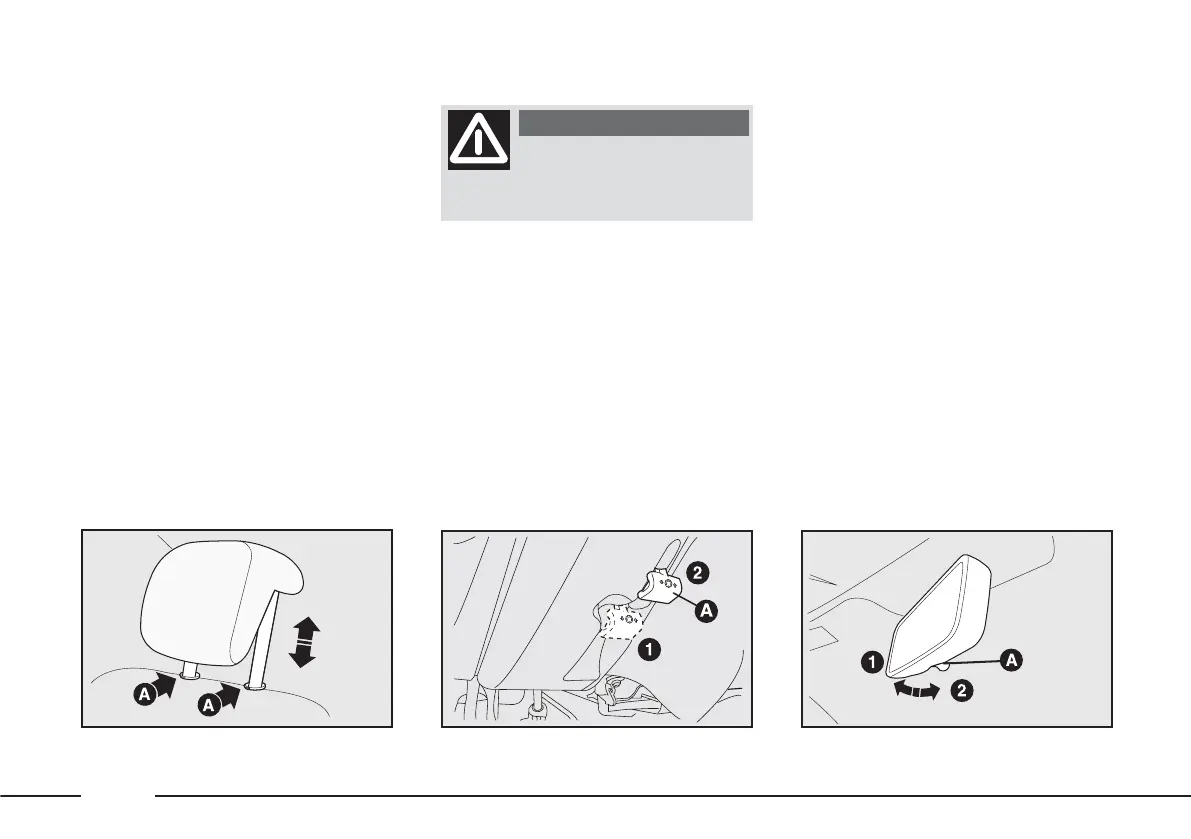 A
A
2
A
1
1
A
2