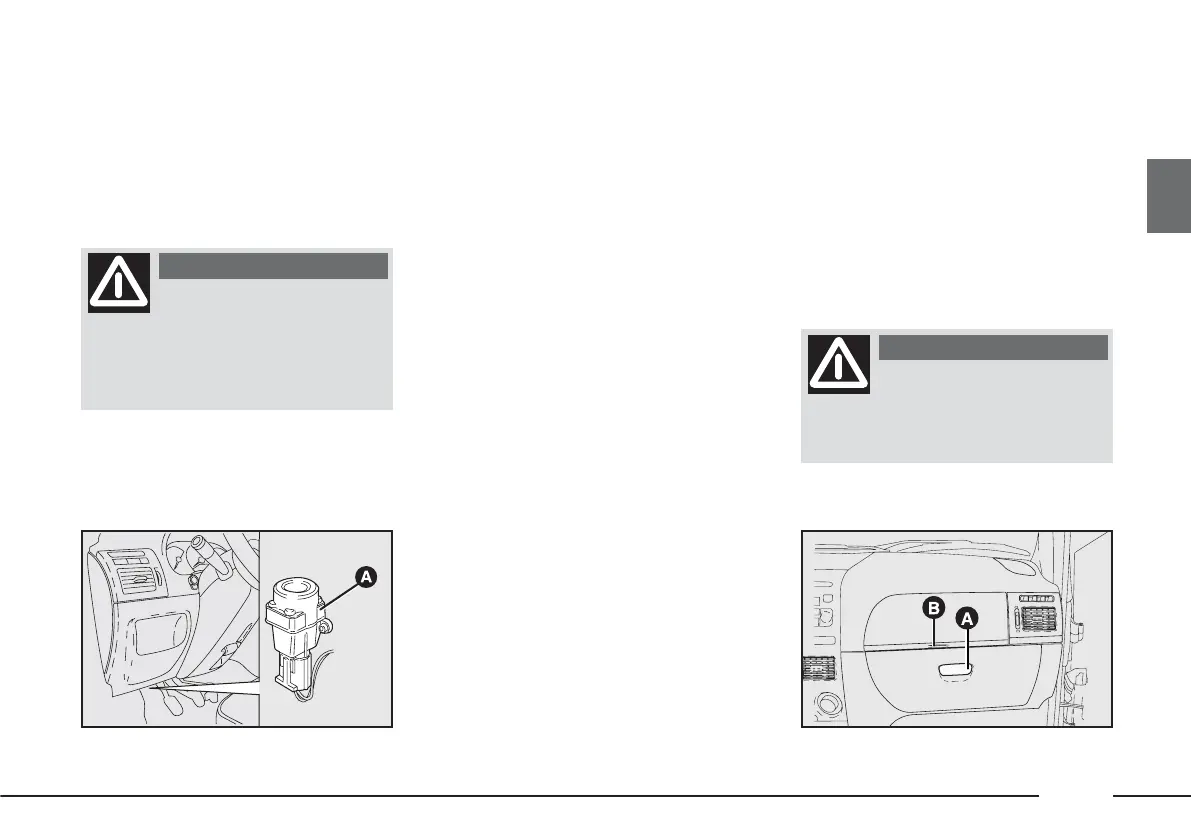 A

B

A