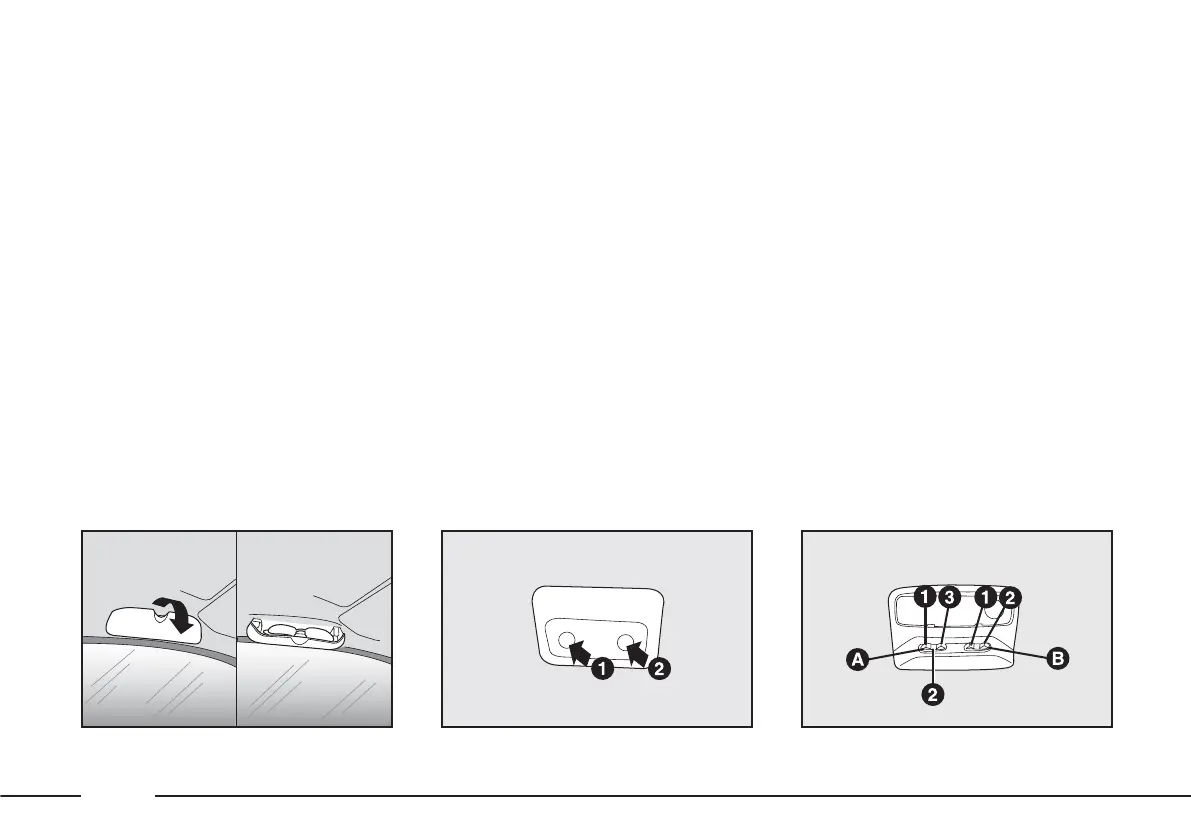 1
2
1
3
1
2
A
B
2