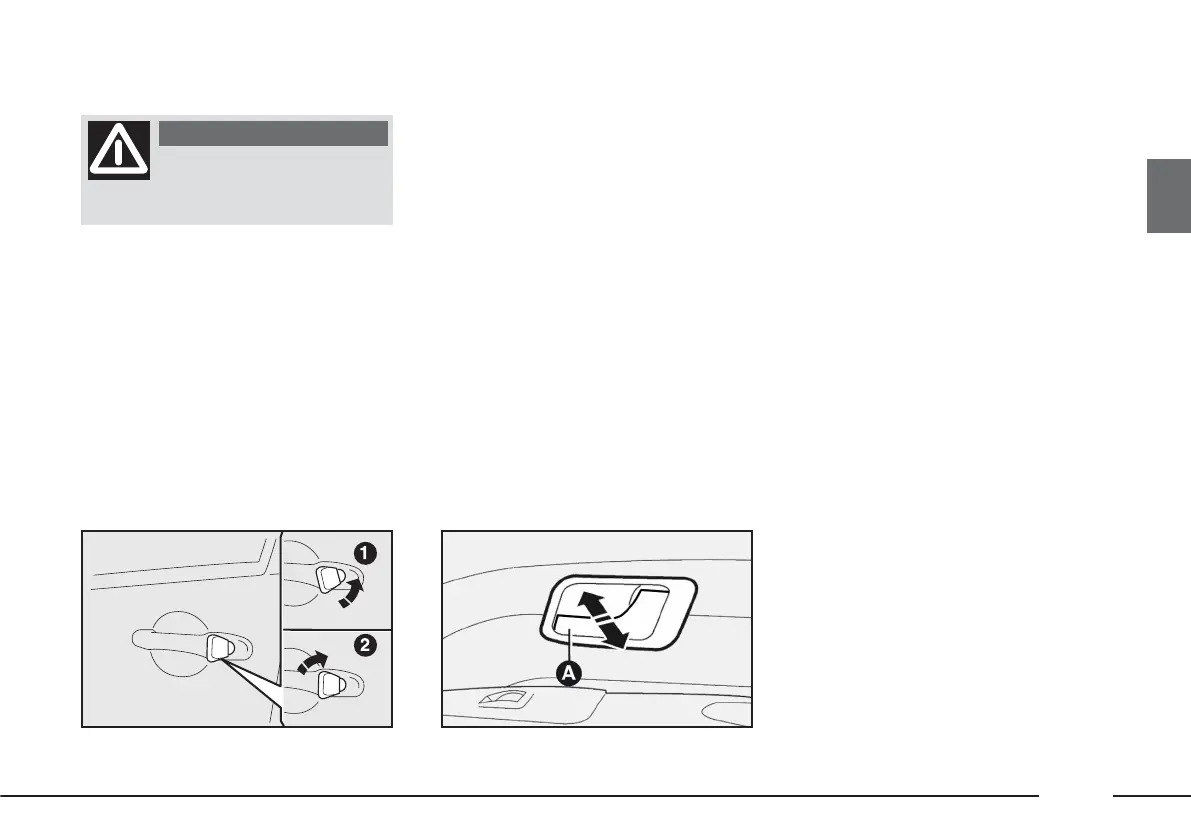 1

2

A