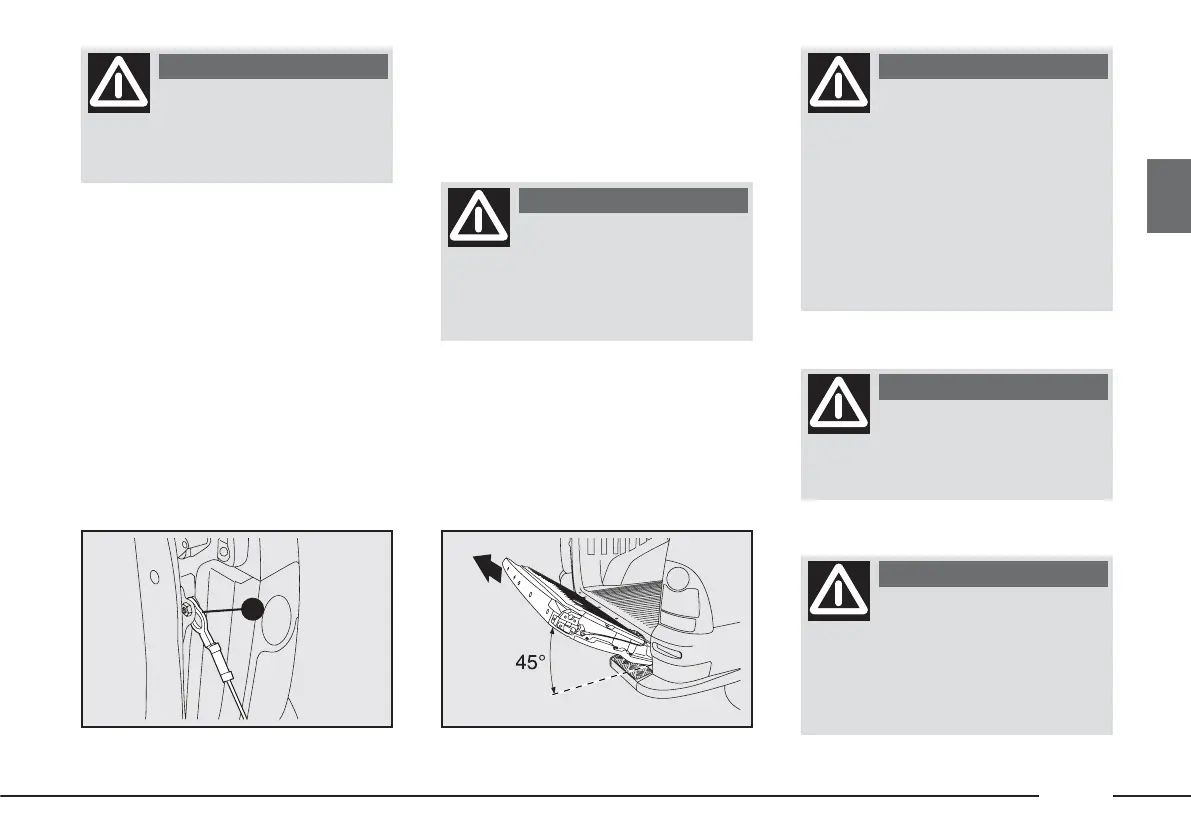 45°