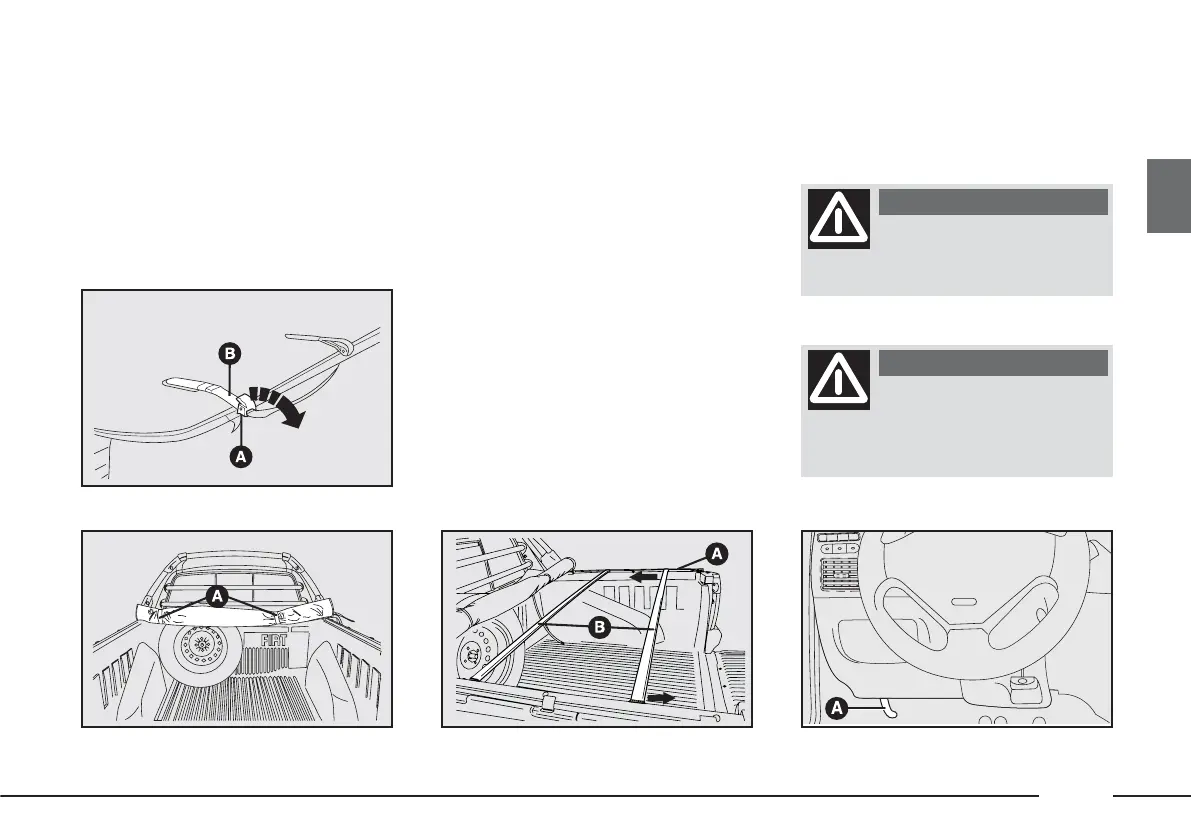 B

A

A

FIAT

A

B

A