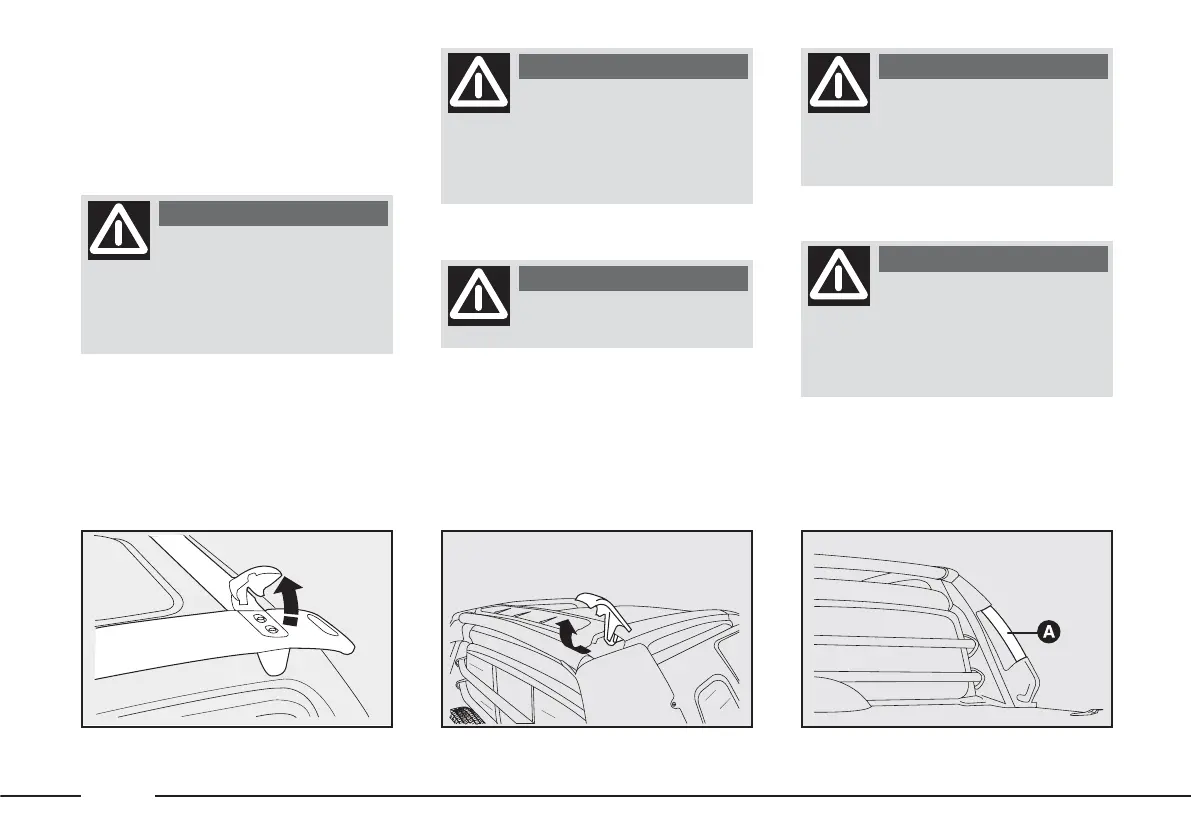 A