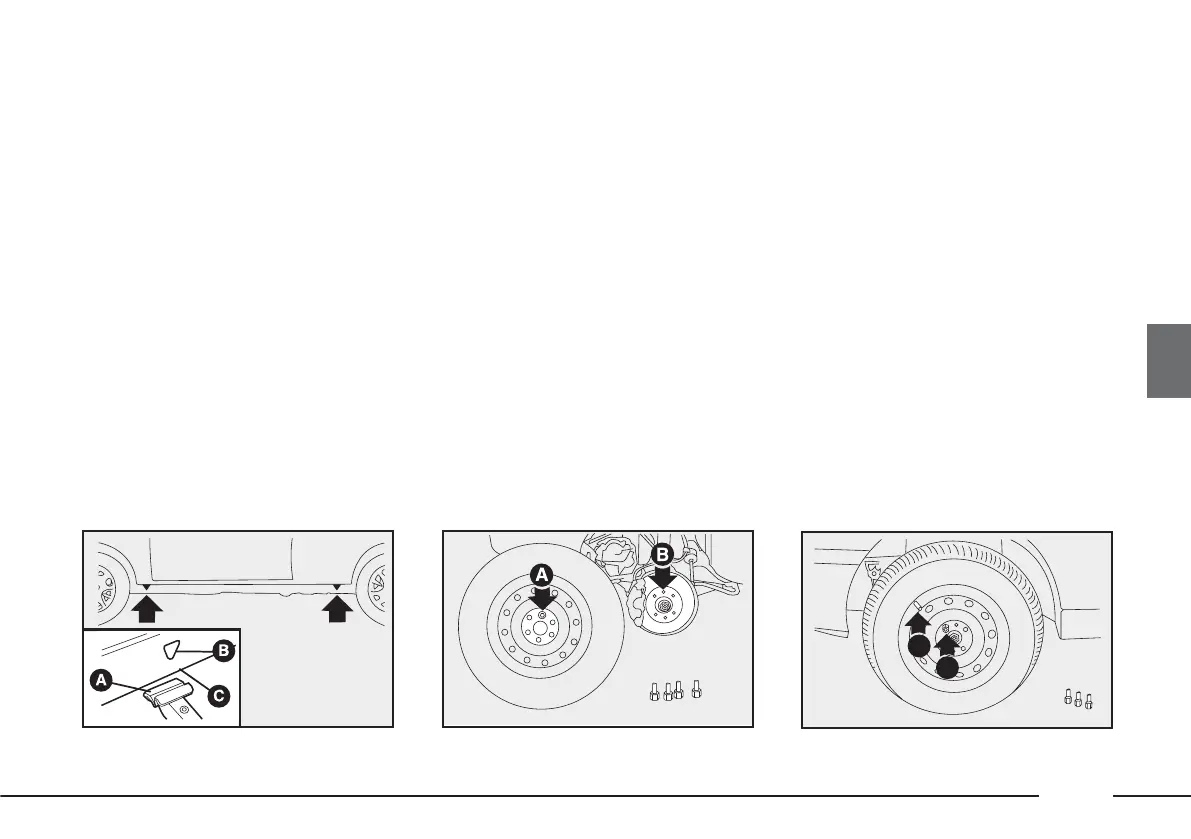 A

B

C

A

B