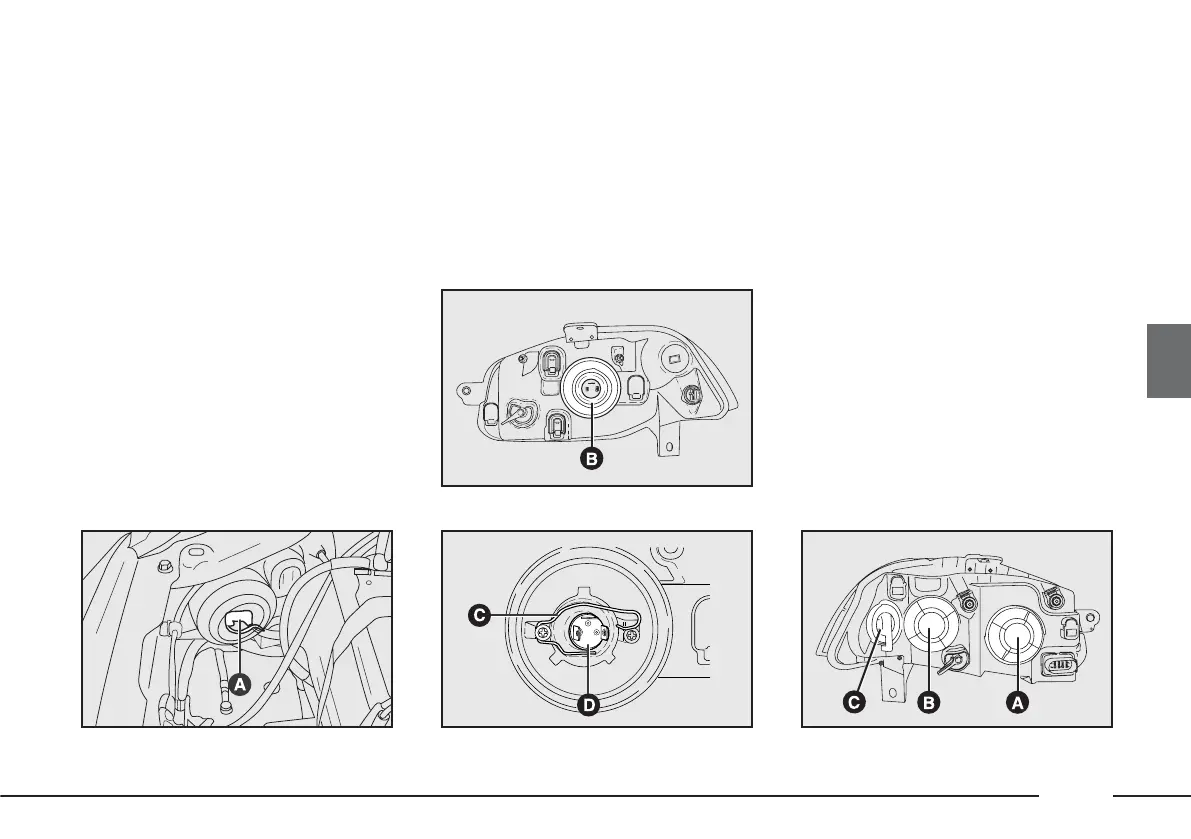 B

A

C

D

C B A