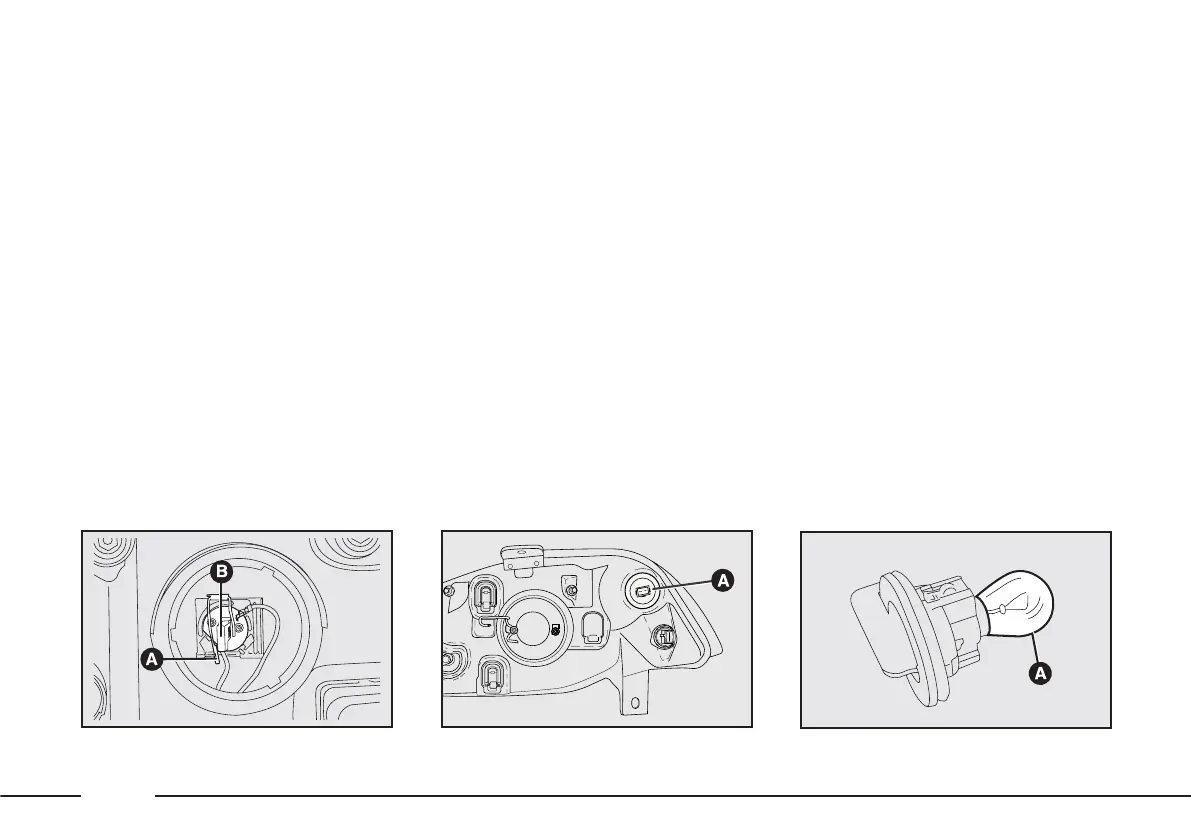 B

A

A

A