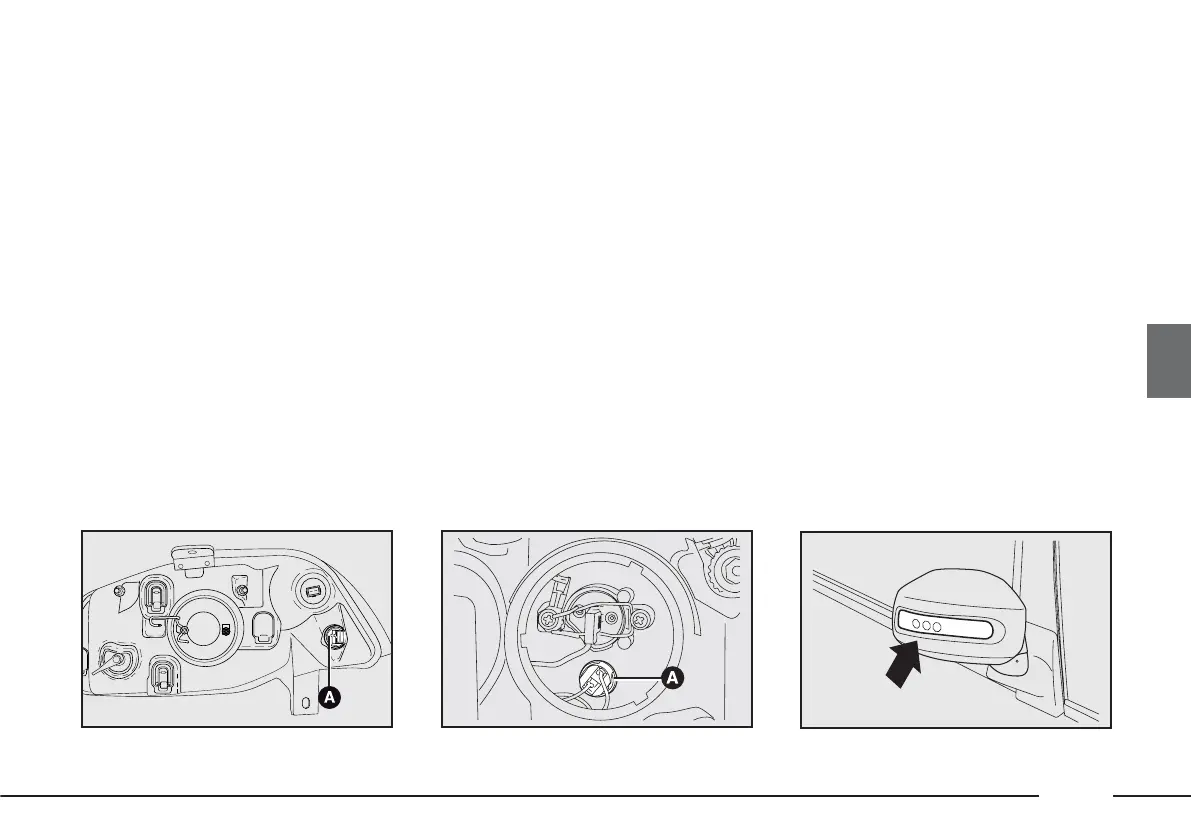 A

A