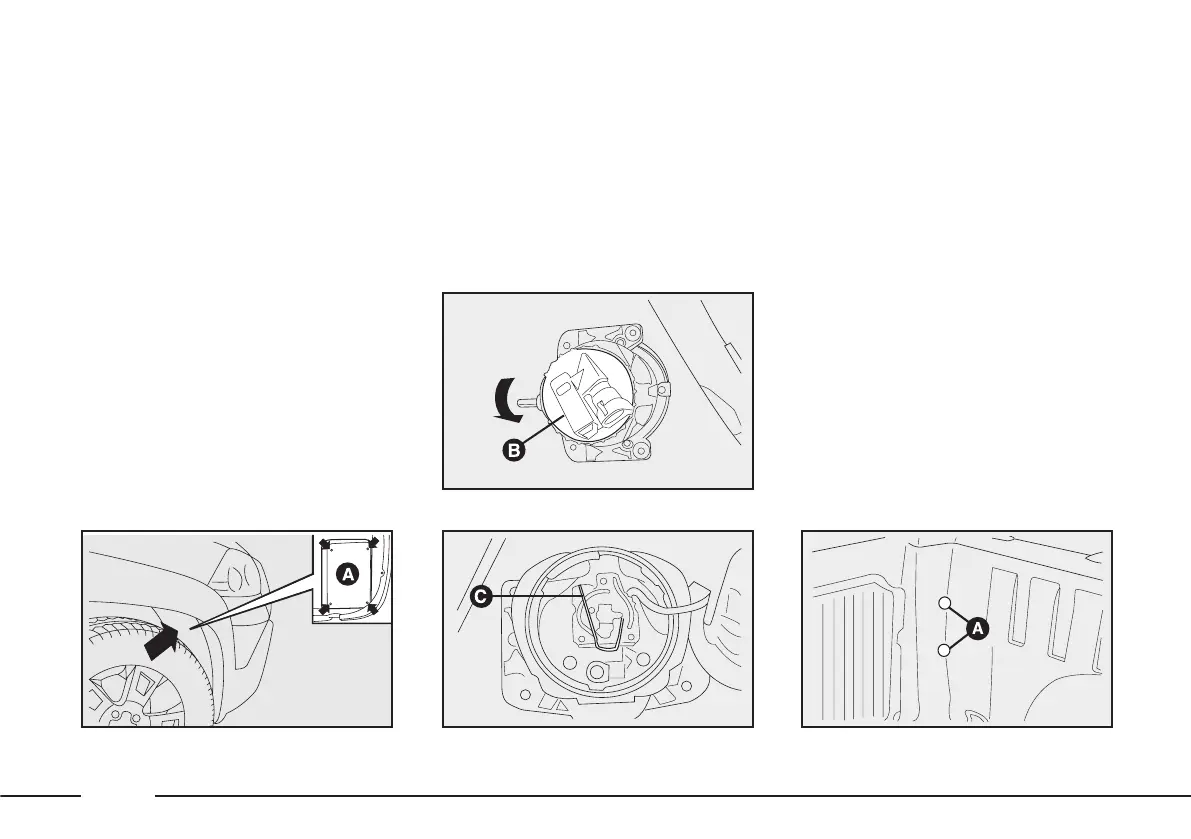 B

A

C

A