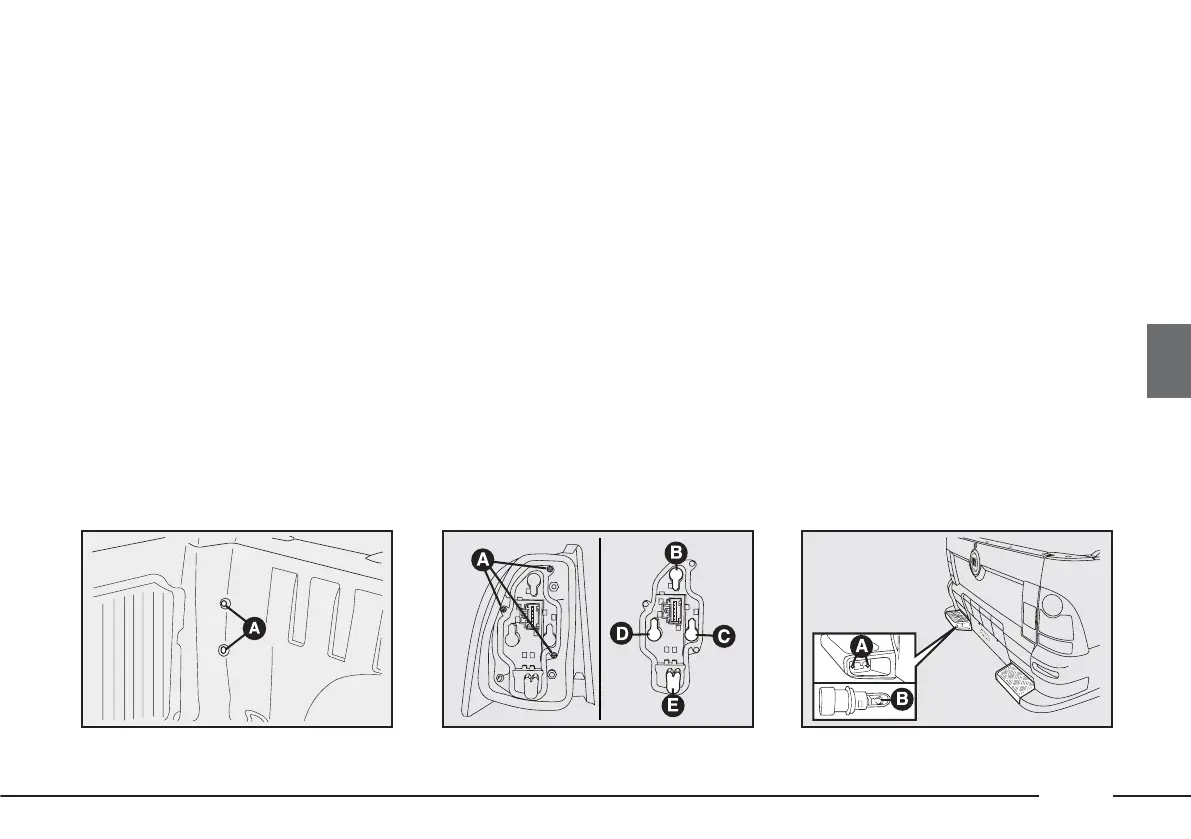 A

A

B

D

C

E

A

B