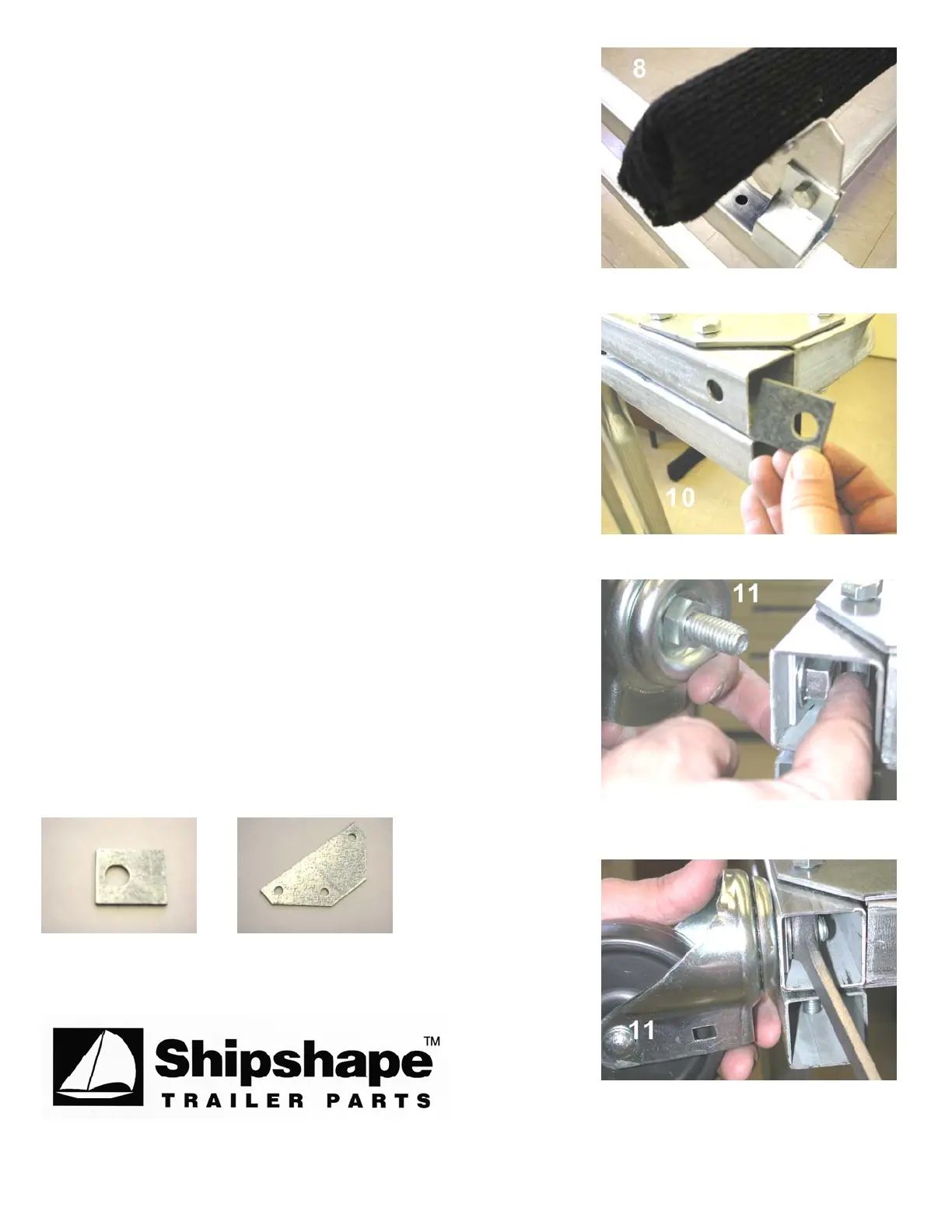 8

10

11

11

Shipshape™
TRAILER PARTS