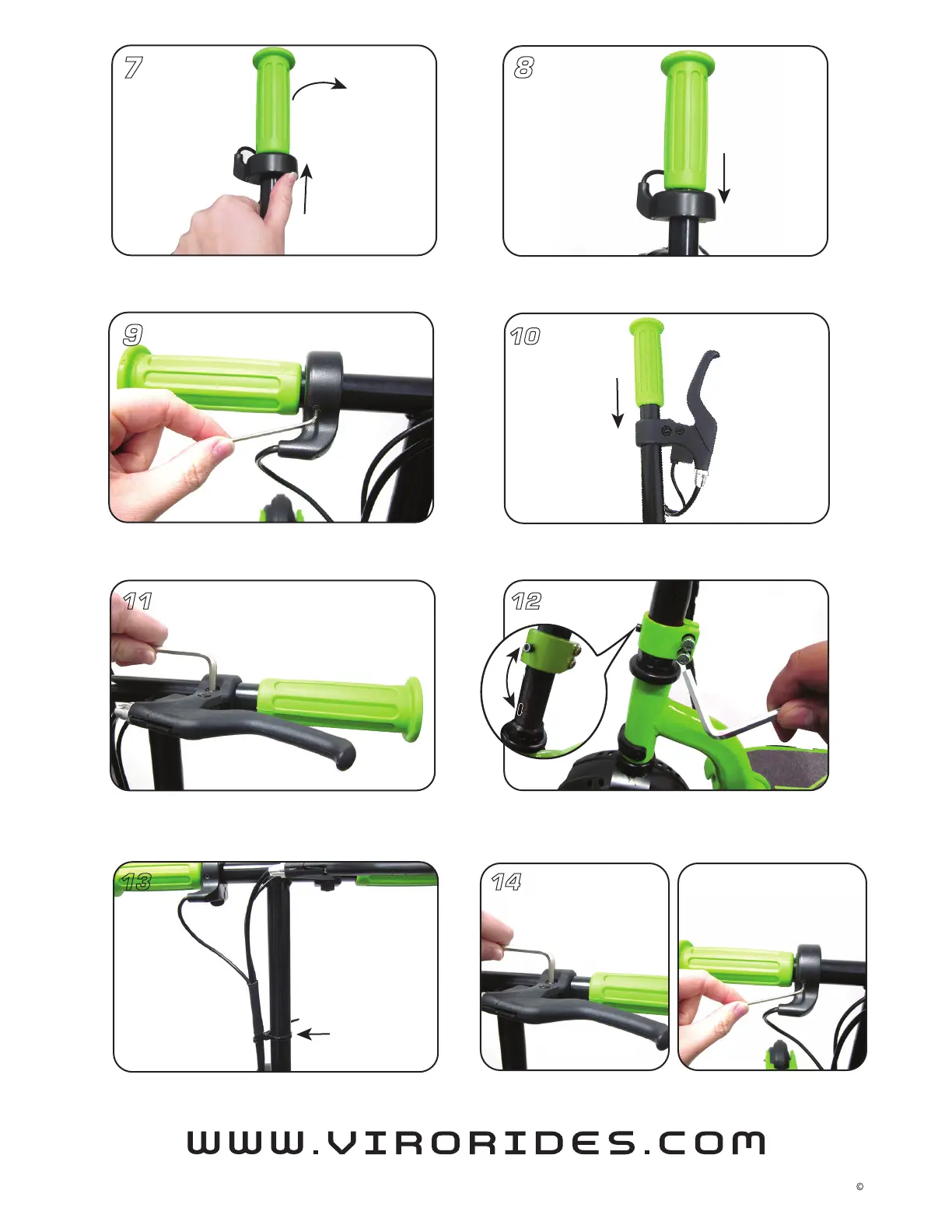 7

8

9

10

11

12

13

14

WWW.VIRORIDES.COM

©