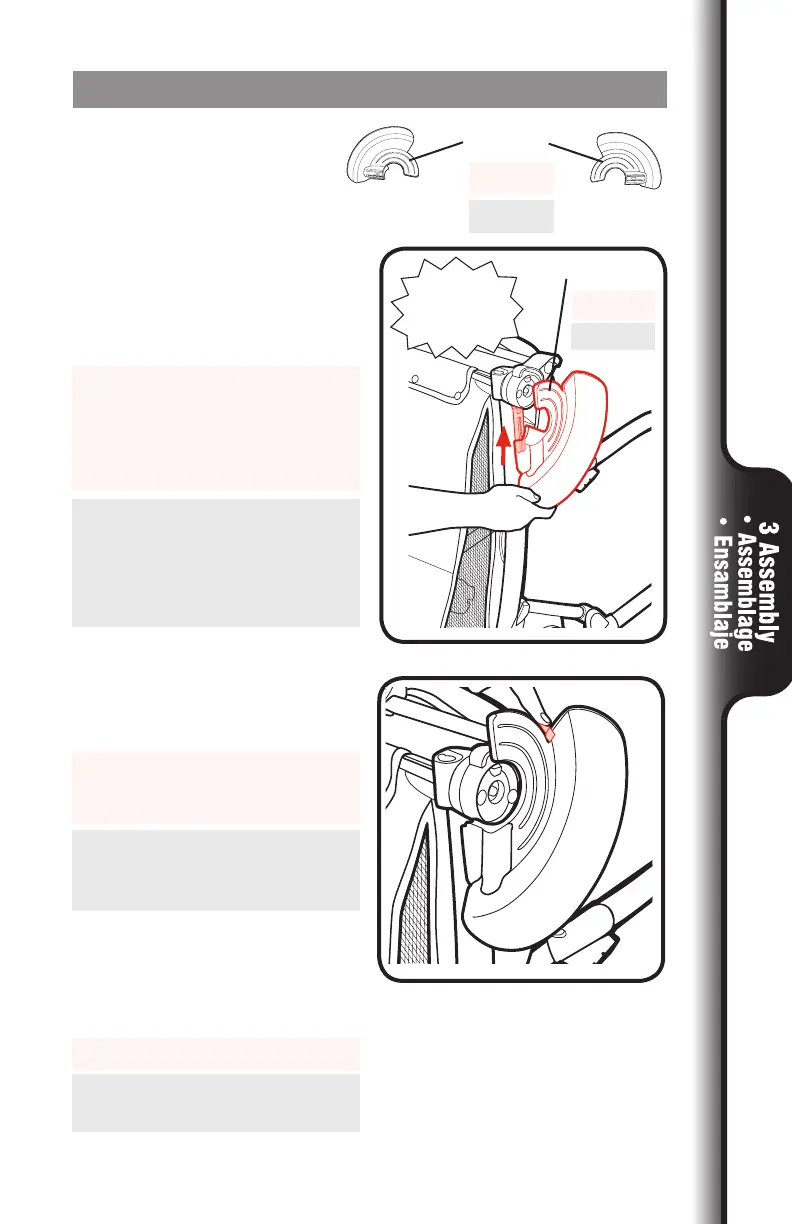 3 Assembly
• Assemblage
• Ensamblaje