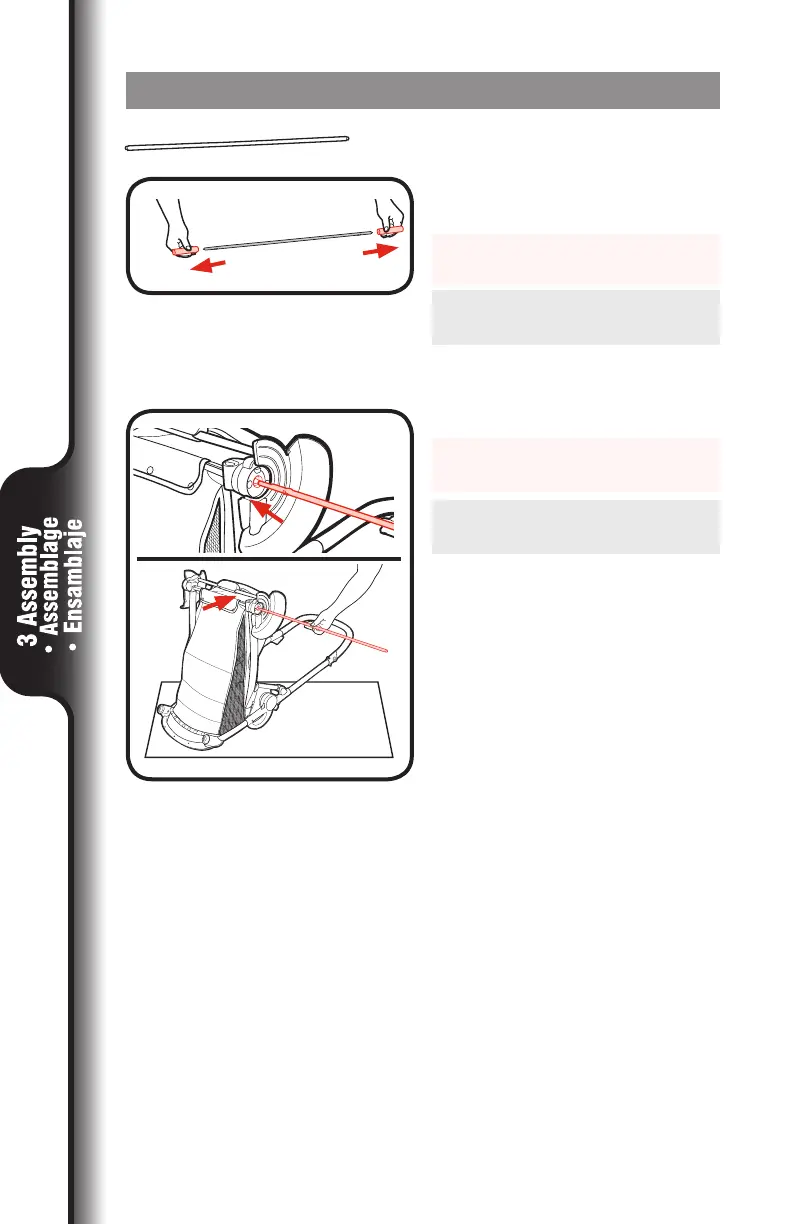 3 Assembly
• Assemblage
• Ensamblaje