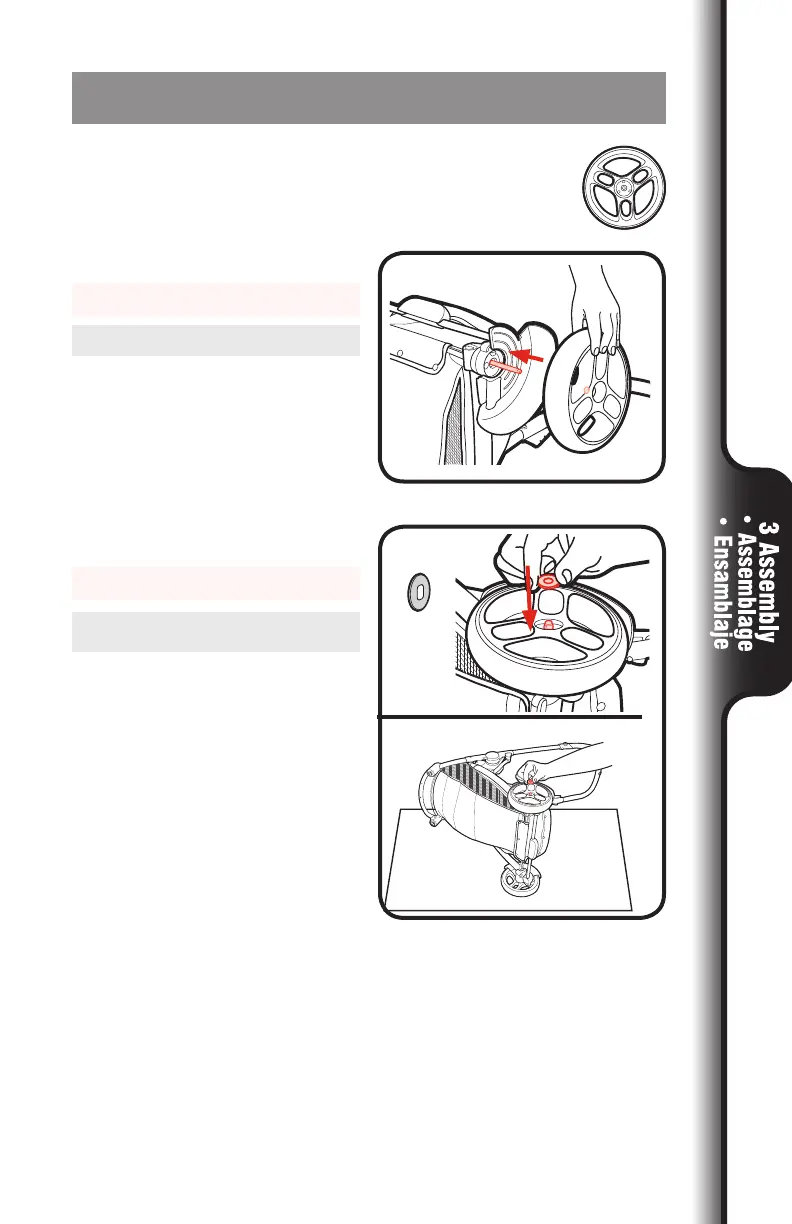 3 Assembly
• Assemblage
• Ensamblaje