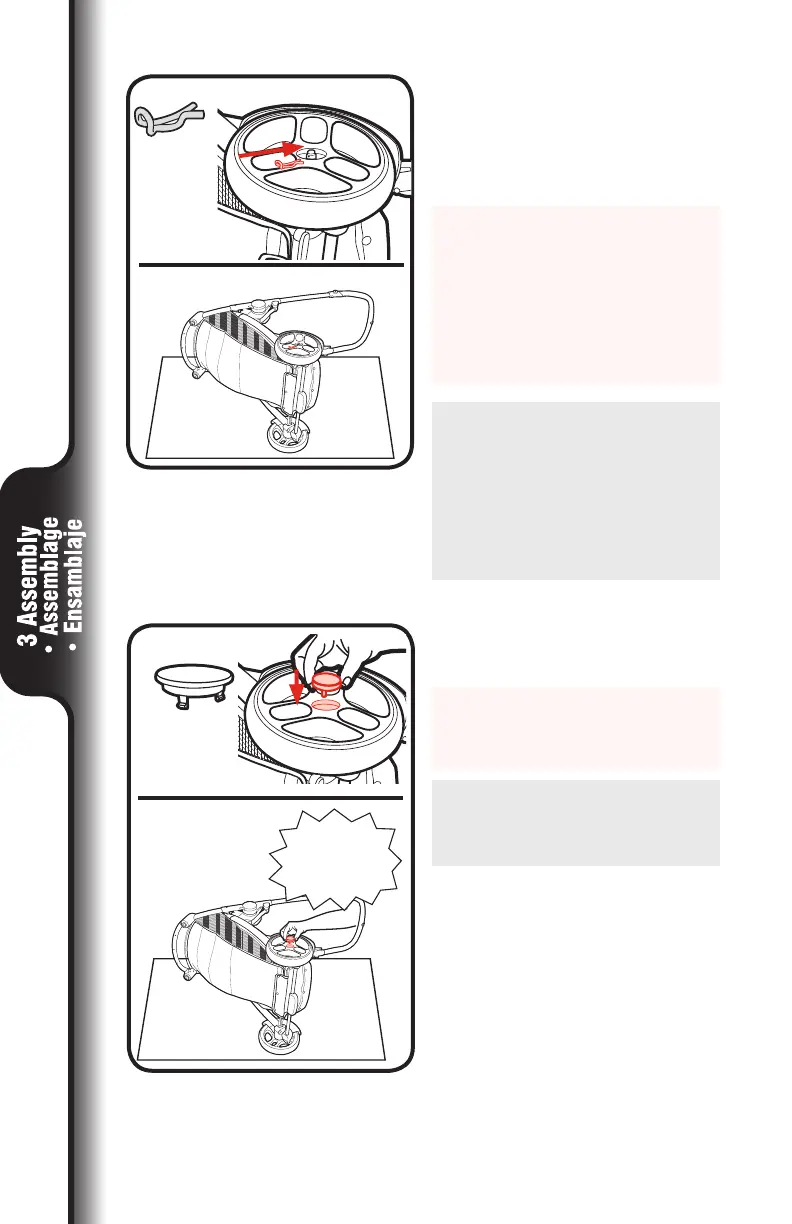 3 Assembly
• Assemblage
• Ensamblaje