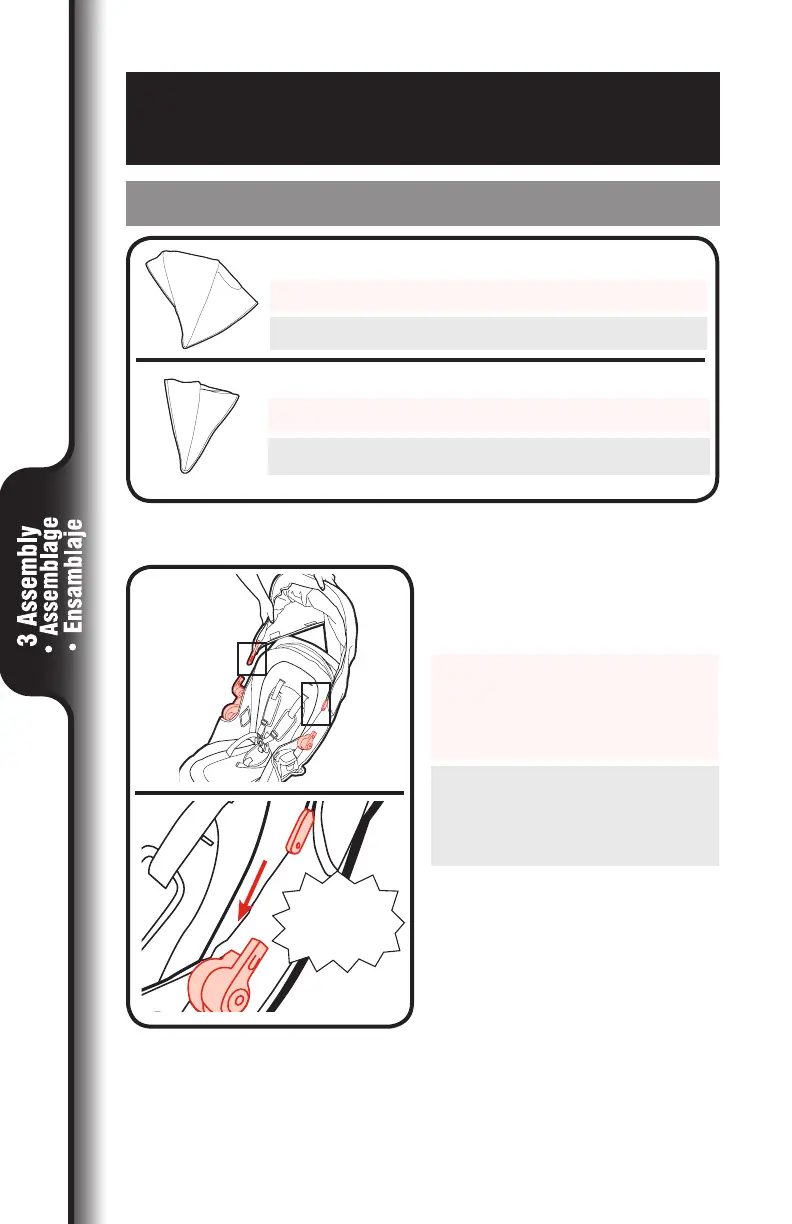 3 Assembly
• Assemblage
• Ensamblaje