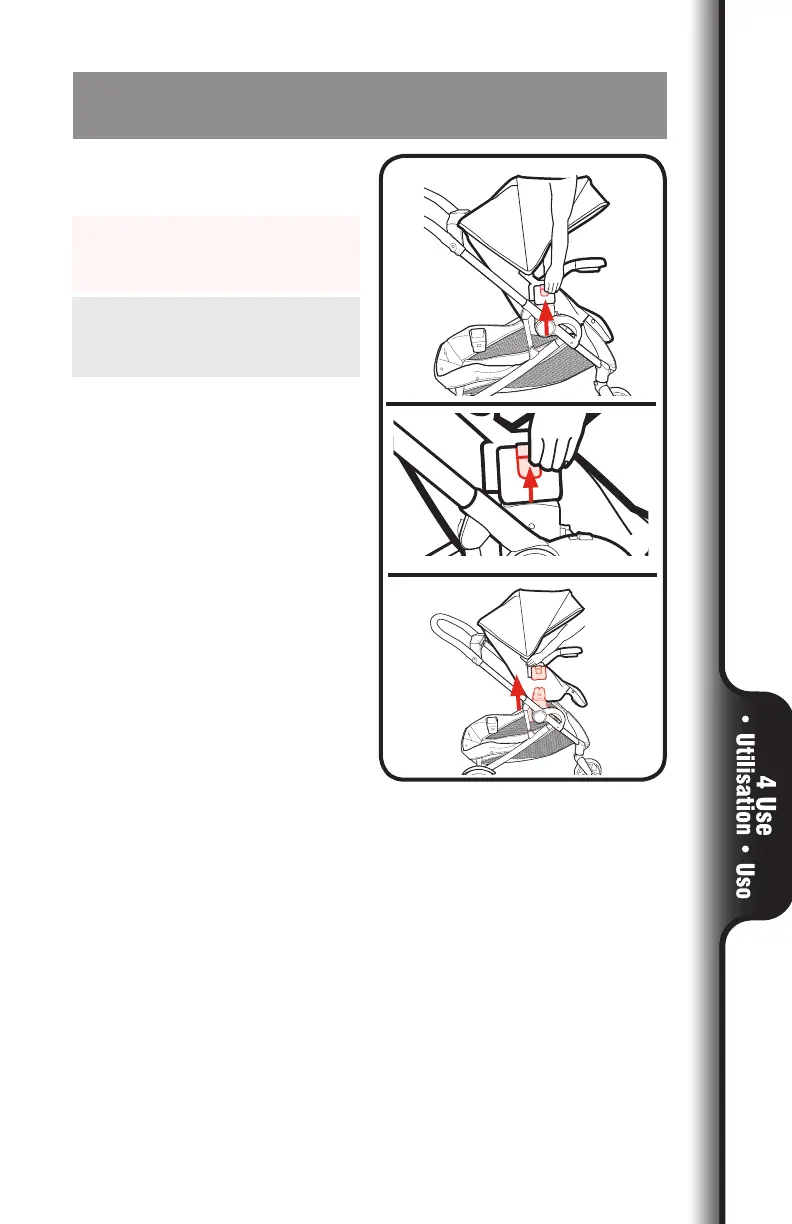 4 Use • Utilisation • Uso