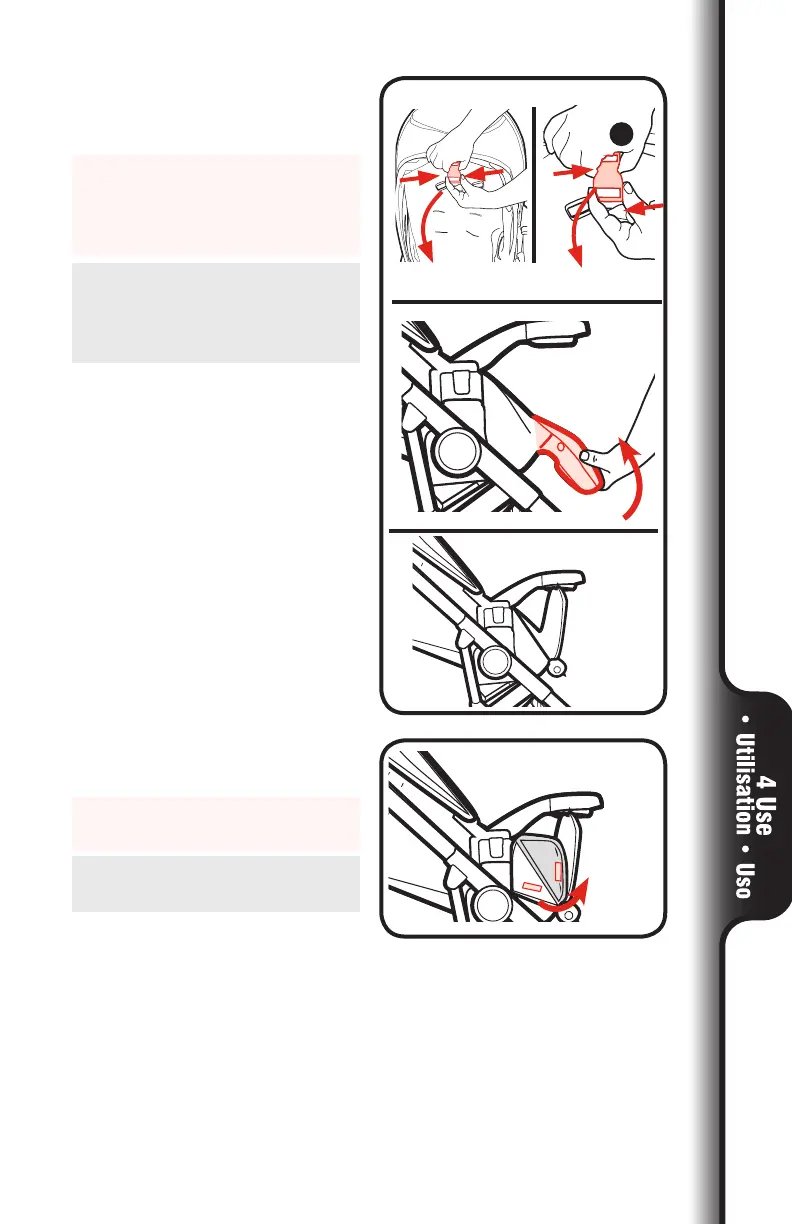 4 Use • Utilisation • Uso