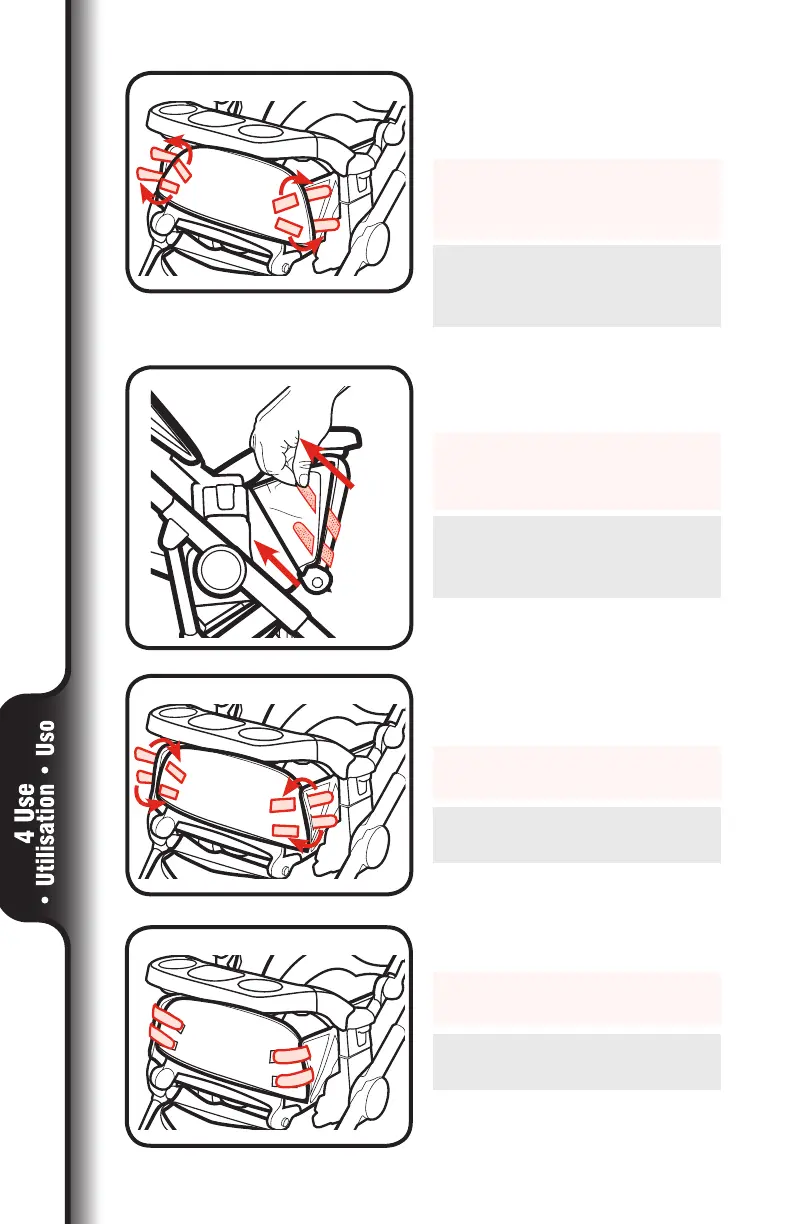 4 Use
• Utilisation • Uso