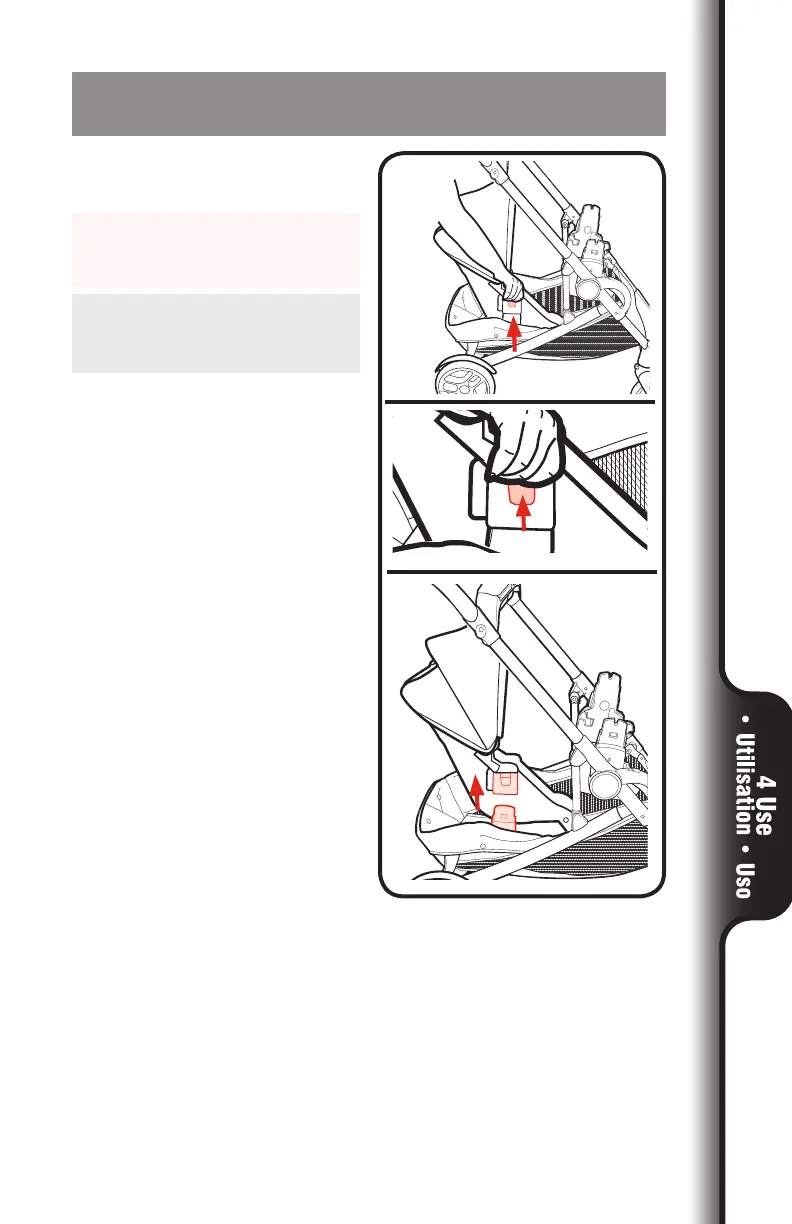 4 Use • Utilisation • Uso