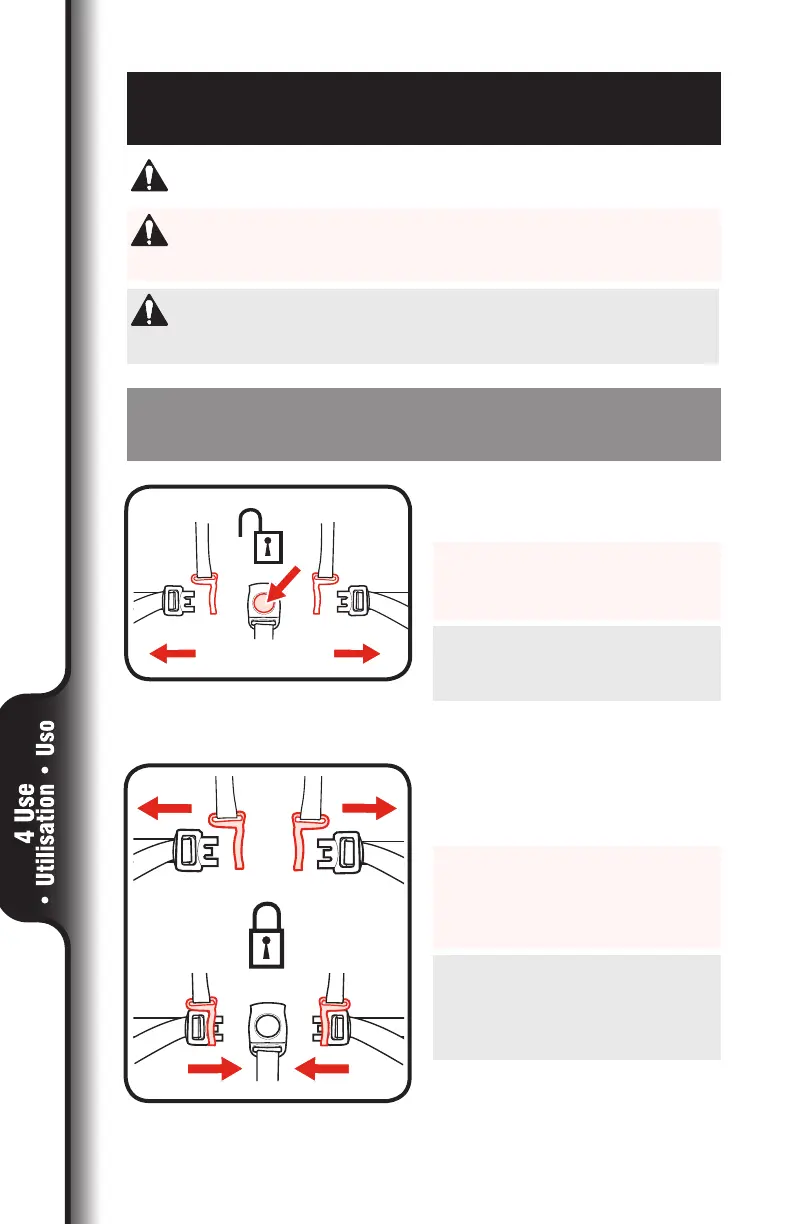 4 Use
• Utilisation • Uso