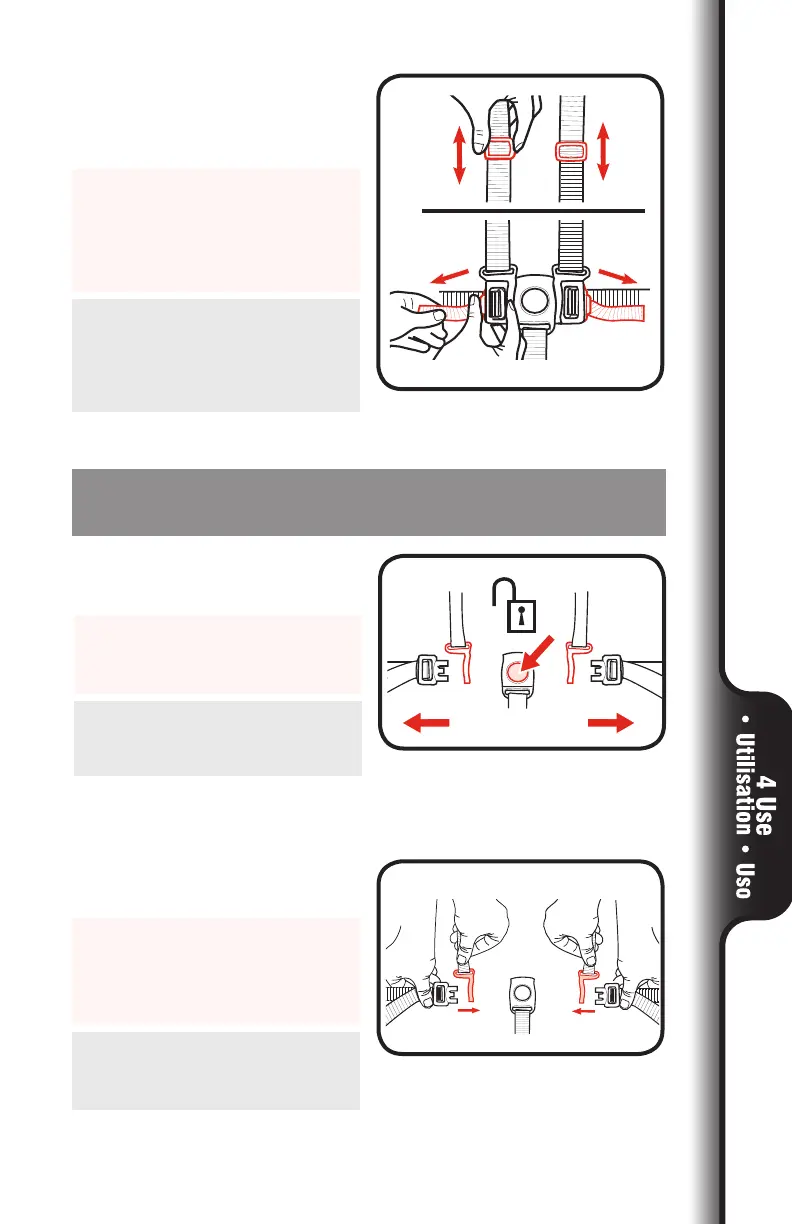 4 Use • Utilisation • Uso