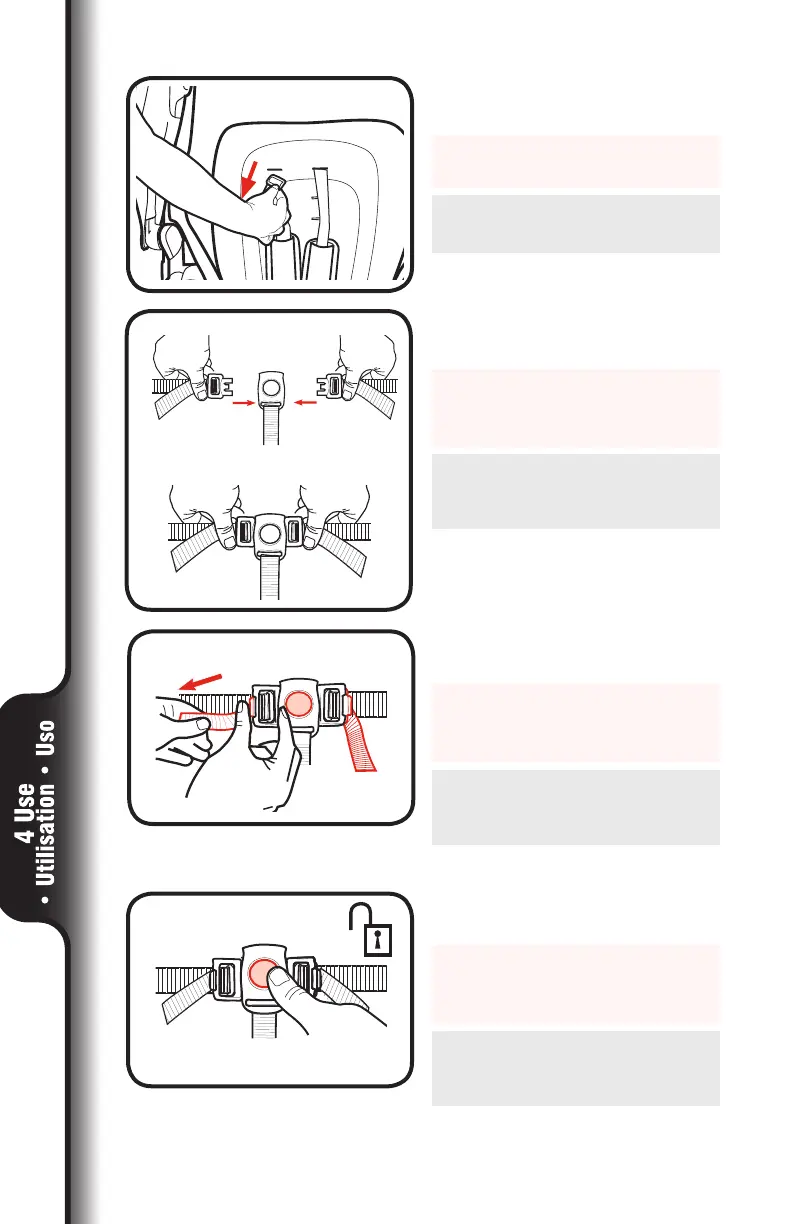 4 Use • Utilisation • Uso