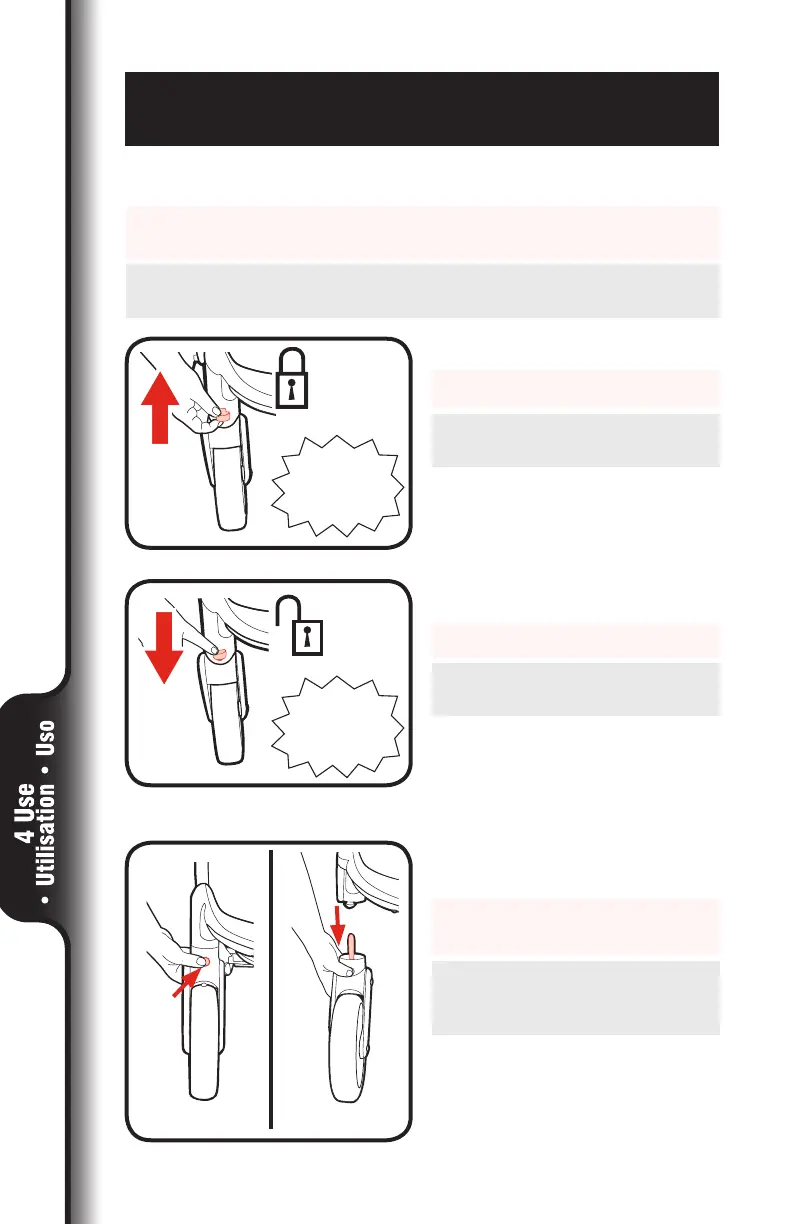 4 Use
• Utilisation • Uso