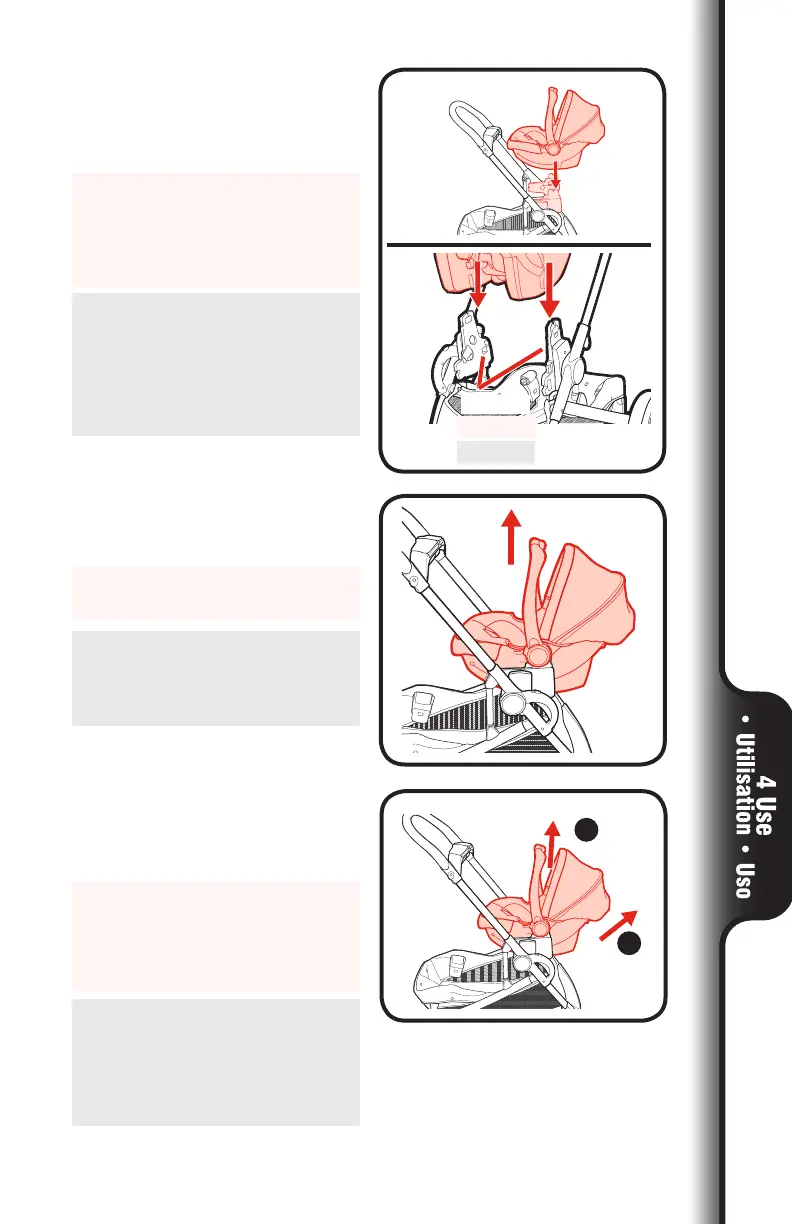 4 Use • Utilisation • Uso