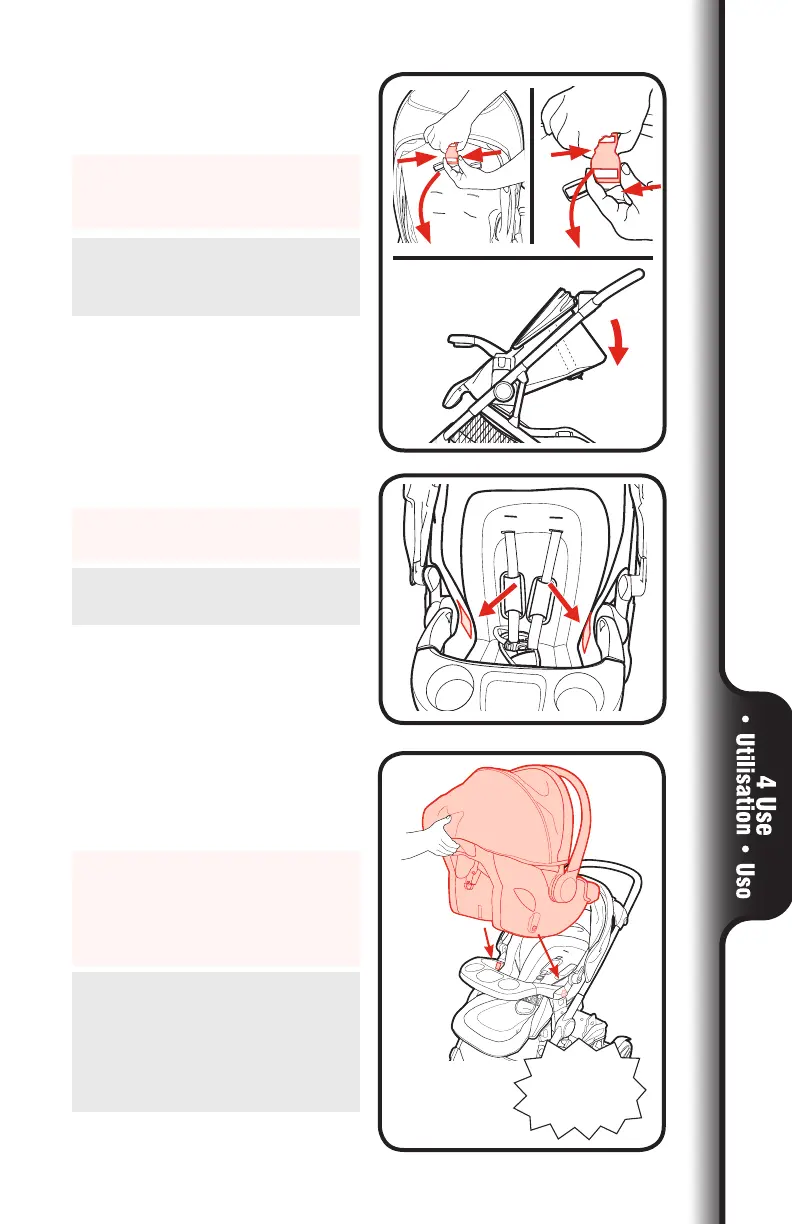 4 Use • Utilisation • Uso