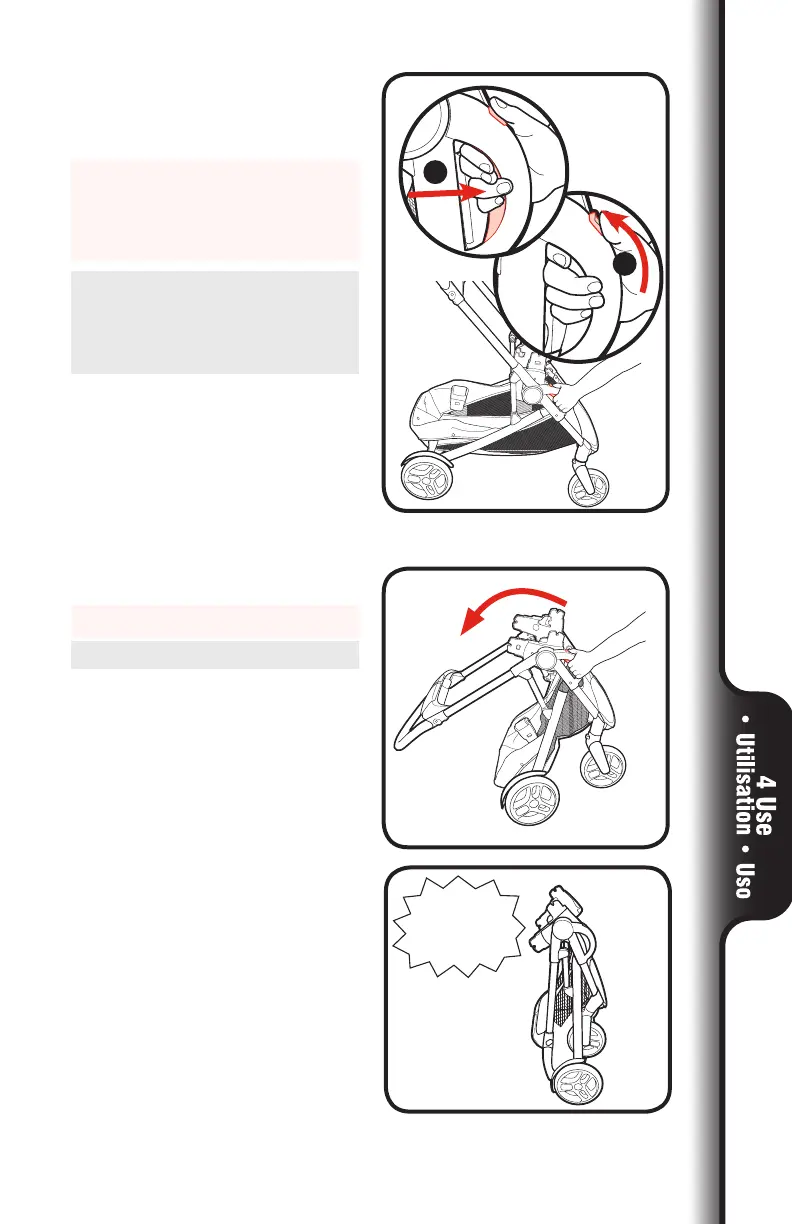 4 Use • Utilisation • Uso