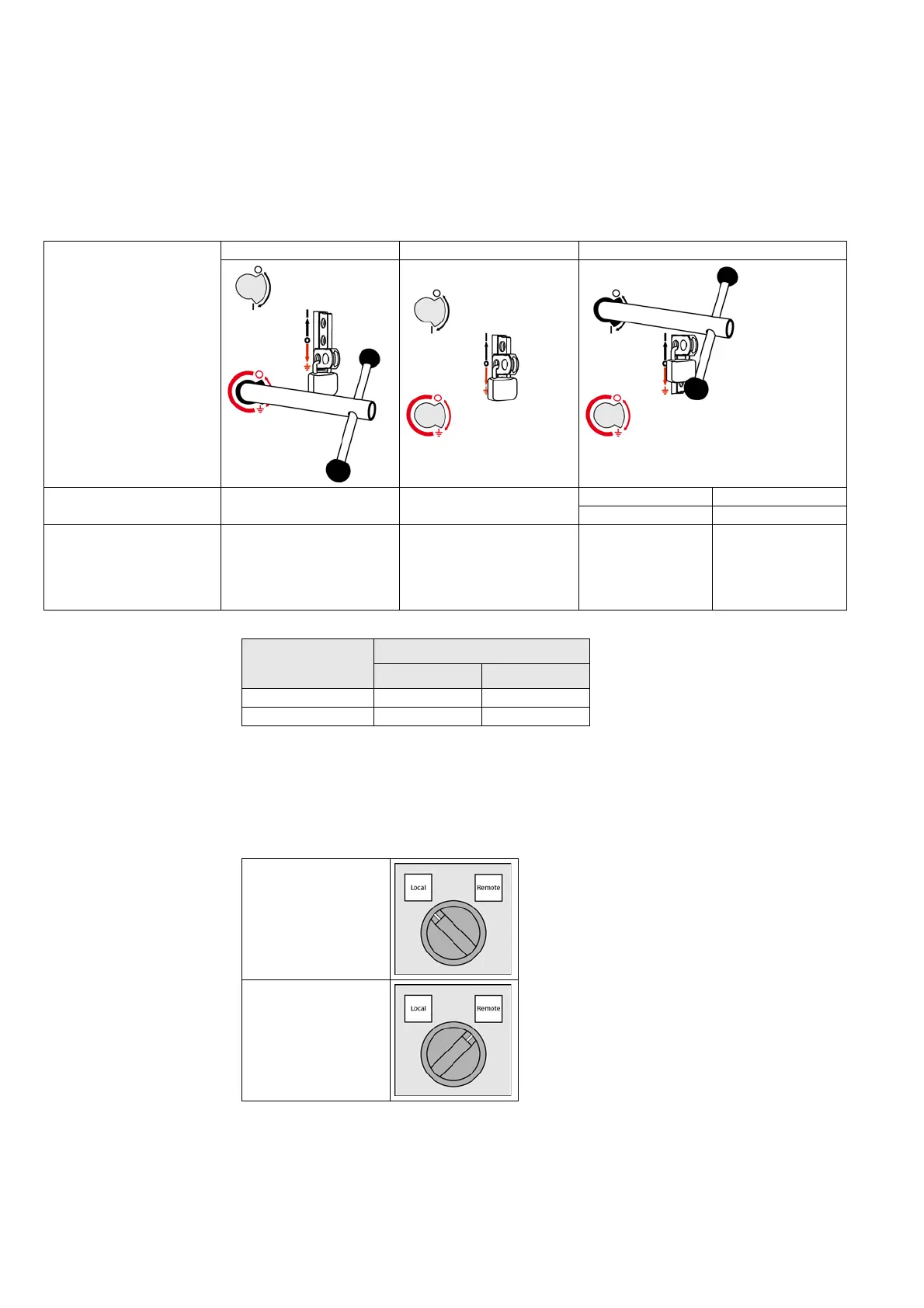 Local

Remote

Local

Remote