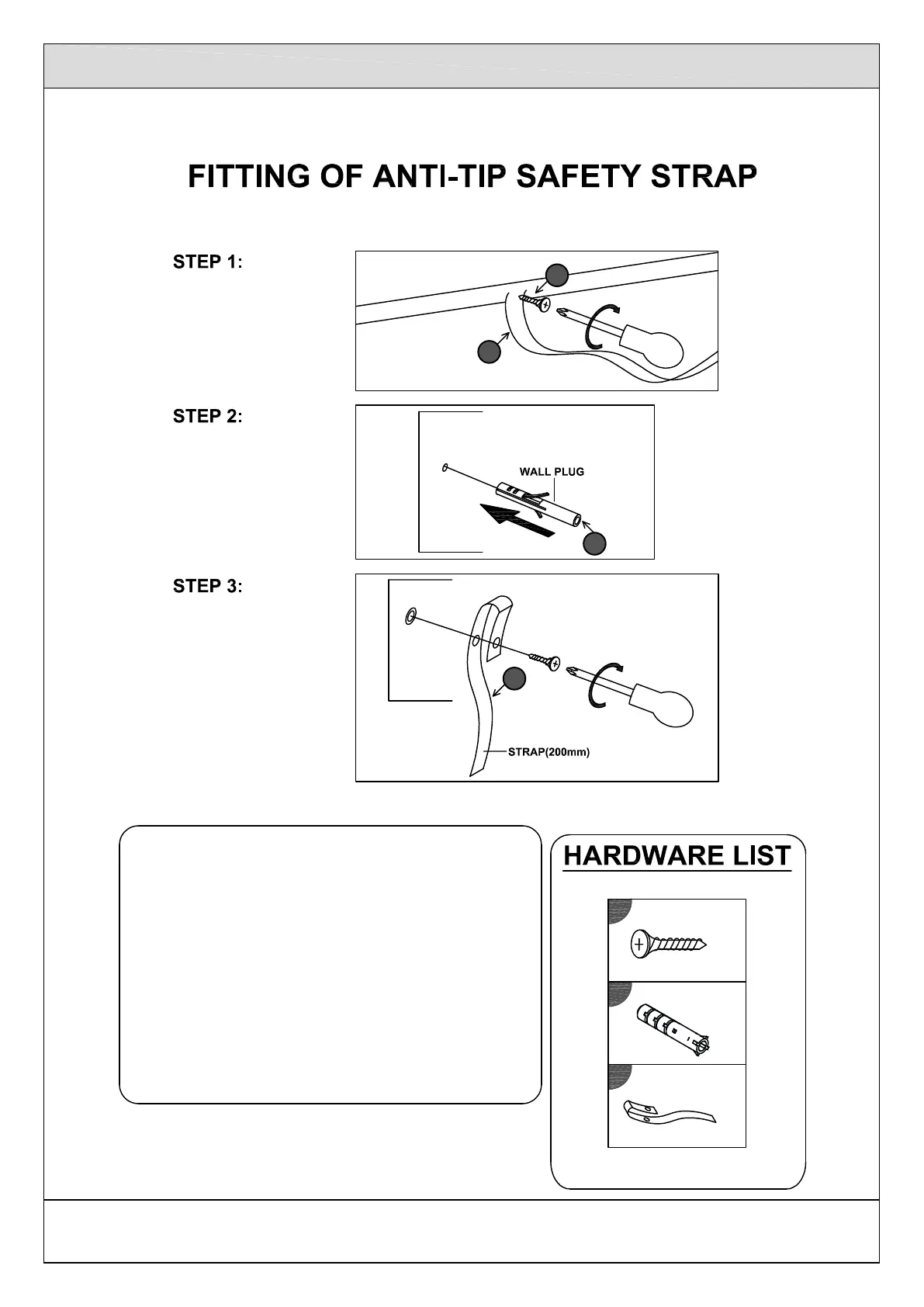 FITTING OF ANTI-TIP SAFETY STRAP

STEP 1:

STEP 2:

WALL PLUG

STEP 3:

STRAP(200mm)

HARDWARE LIST