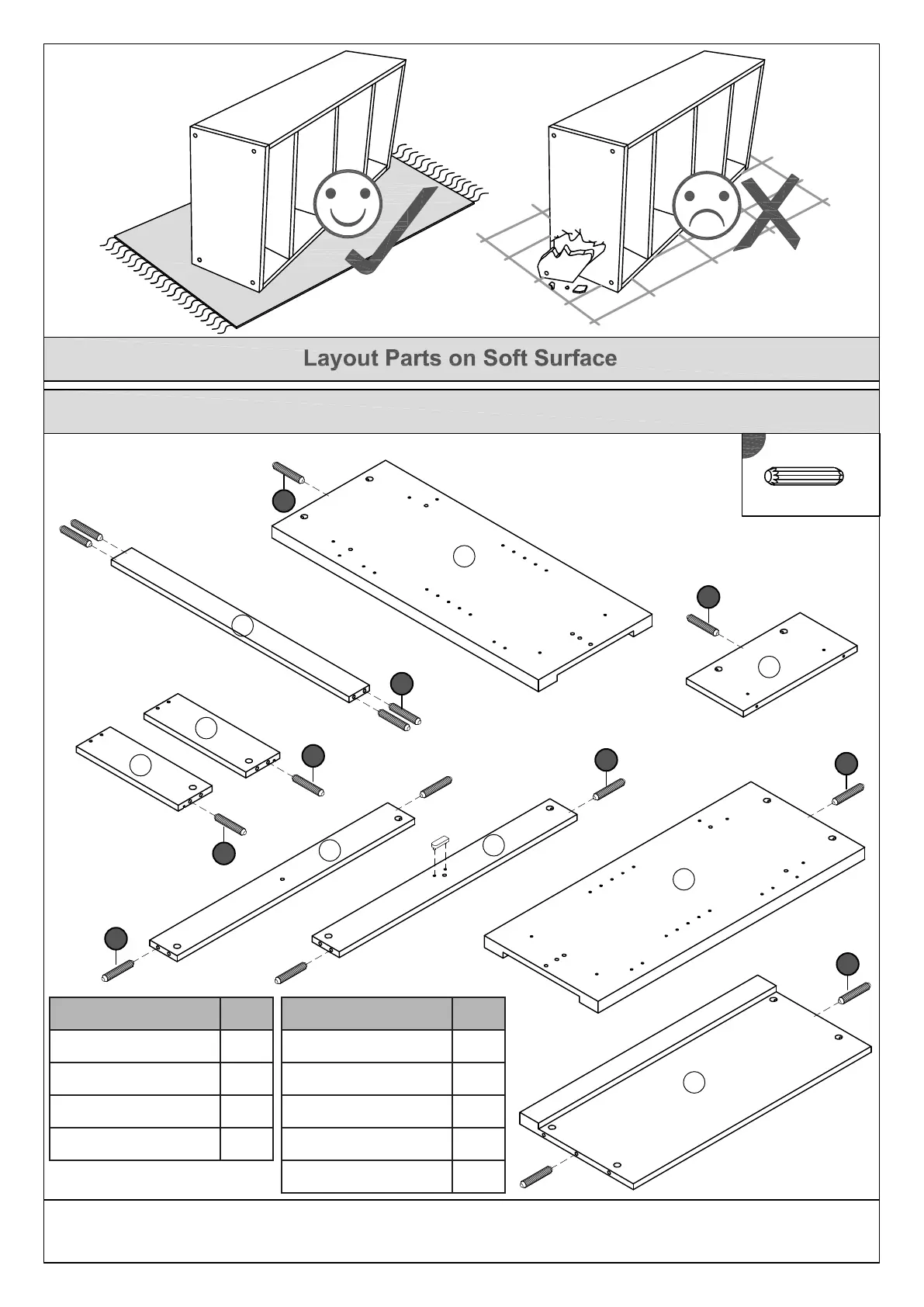 Layout Parts on Soft Surface