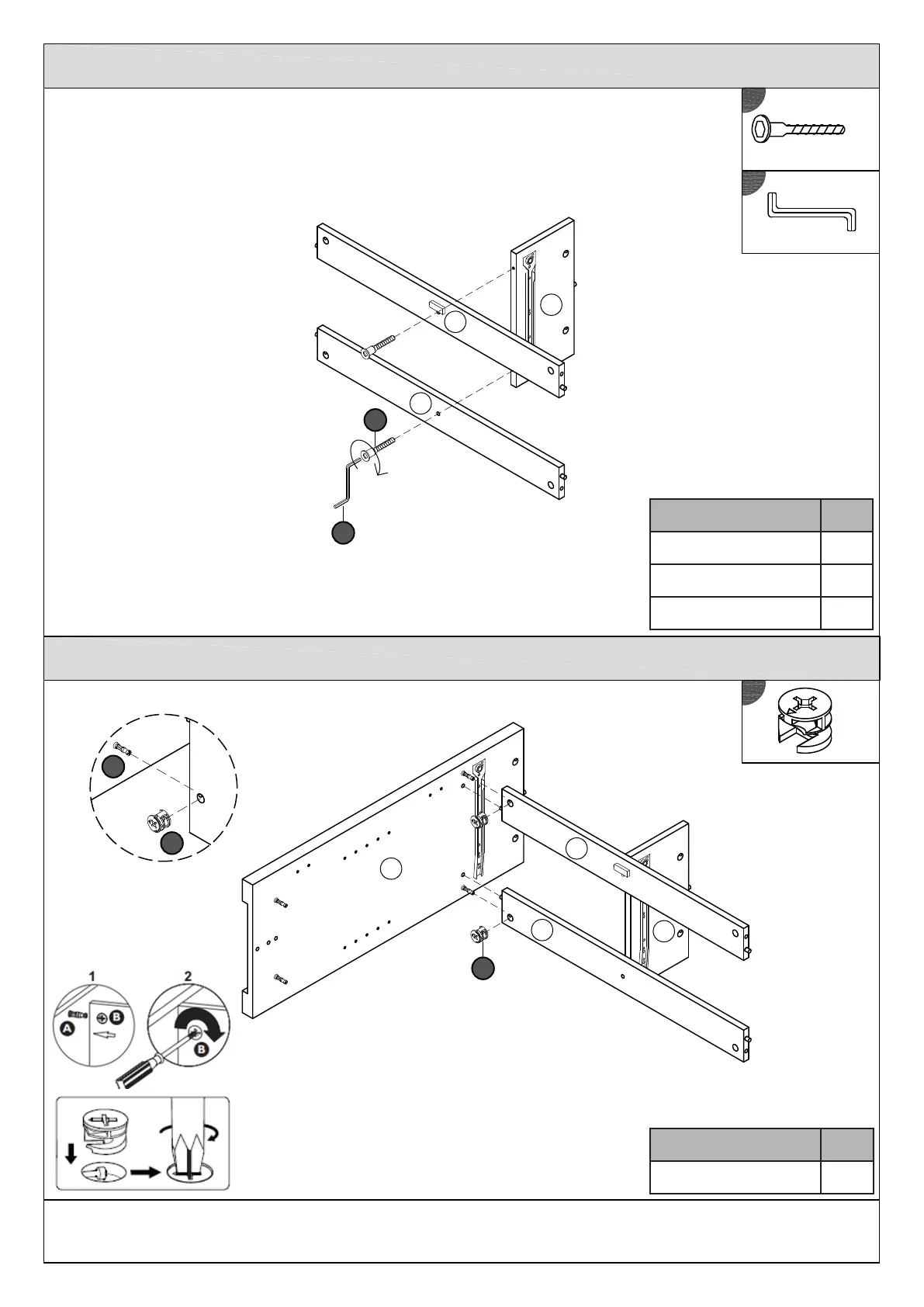 1

2

A

B

B