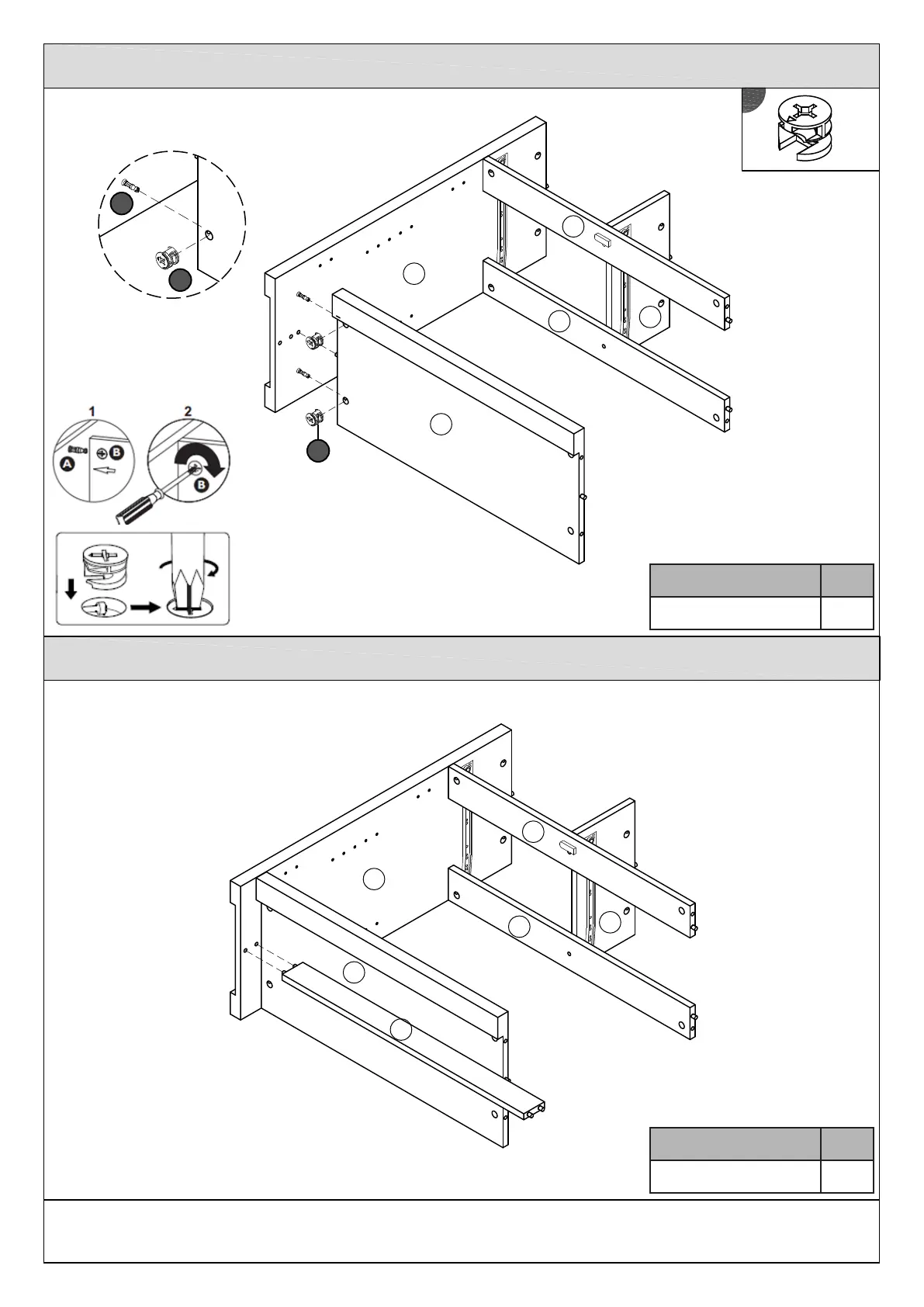 1 2

A B

B