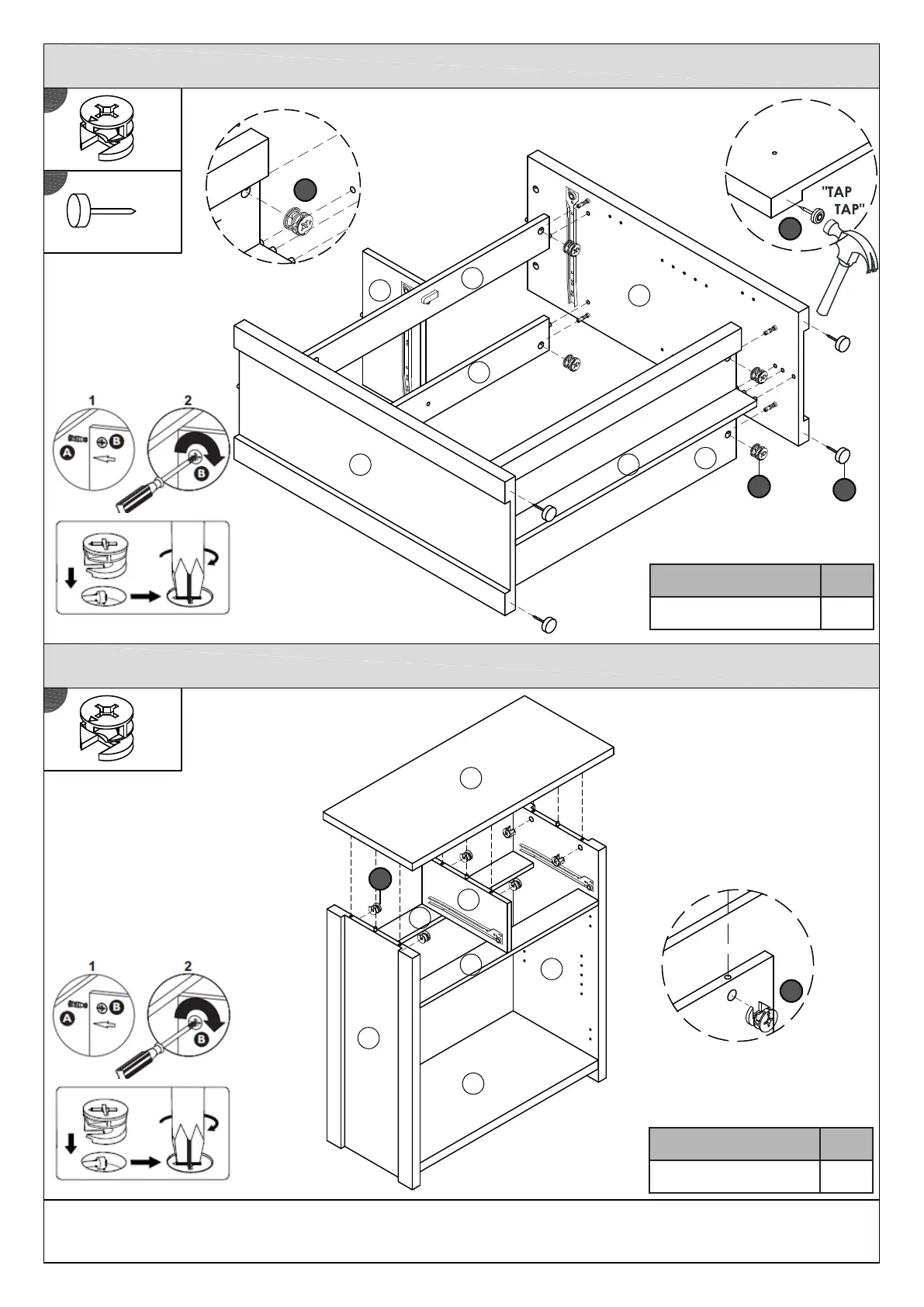 "TAP TAP"

1 2

A B

B

1 2

A B

B