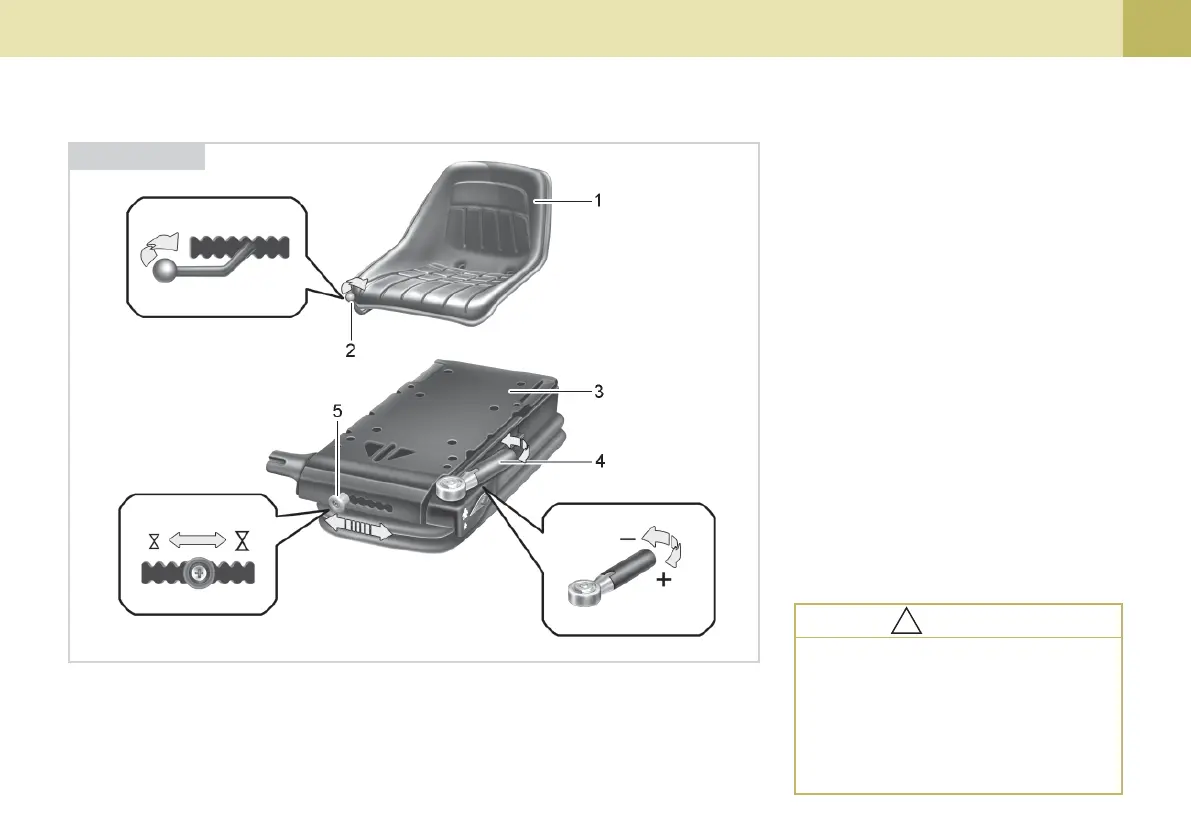 1

2

3

5

4

−

+