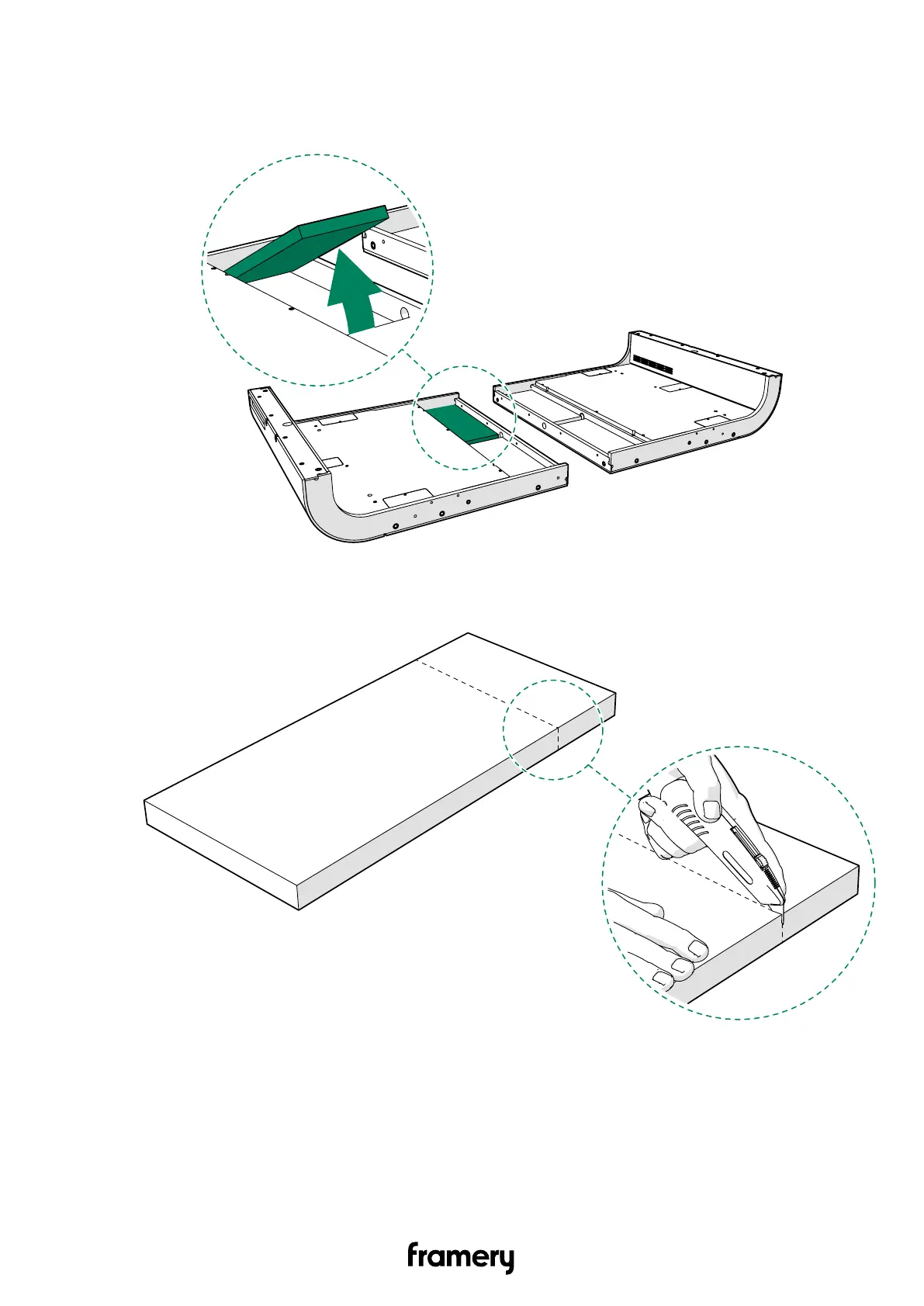 framery