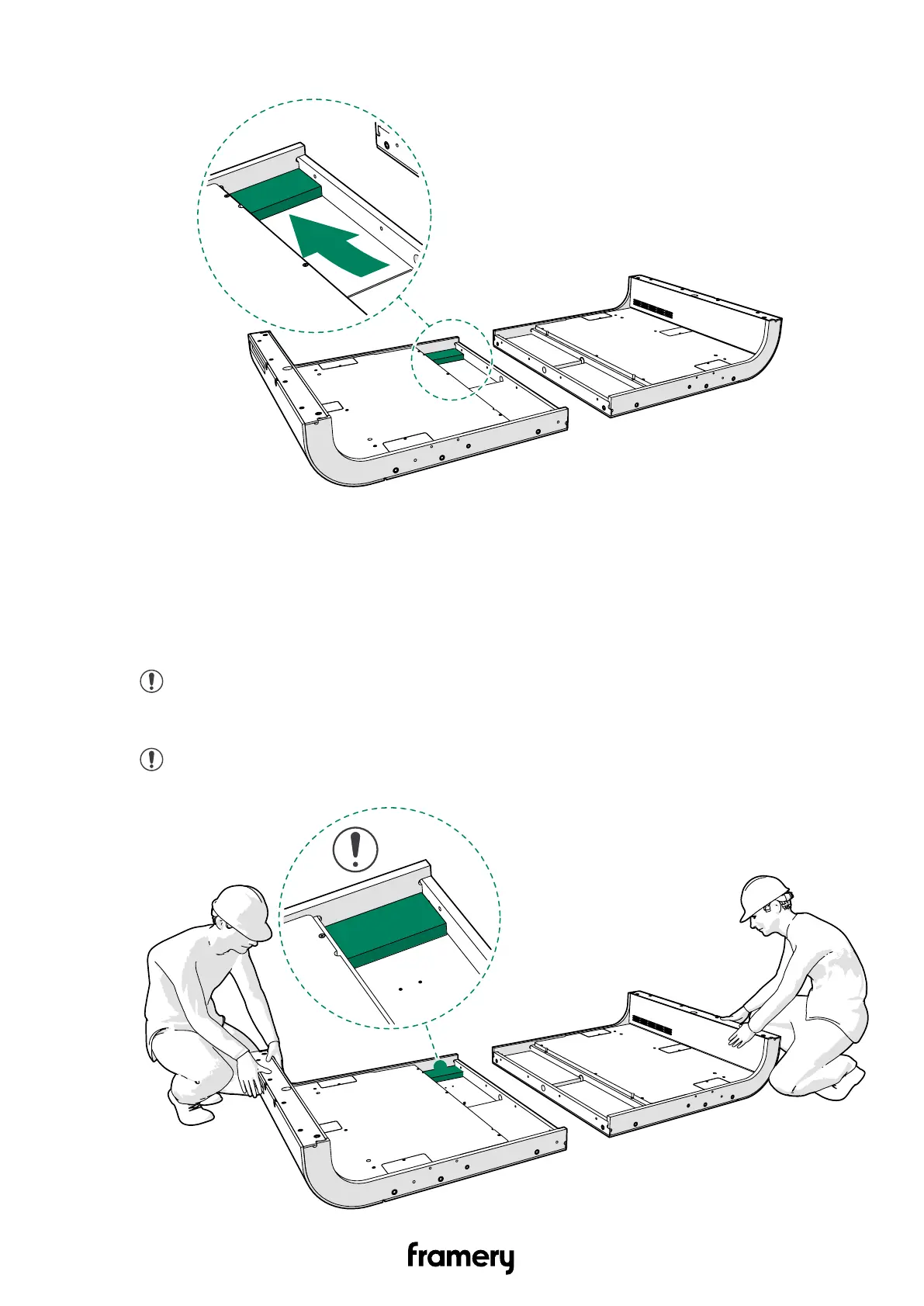 framery